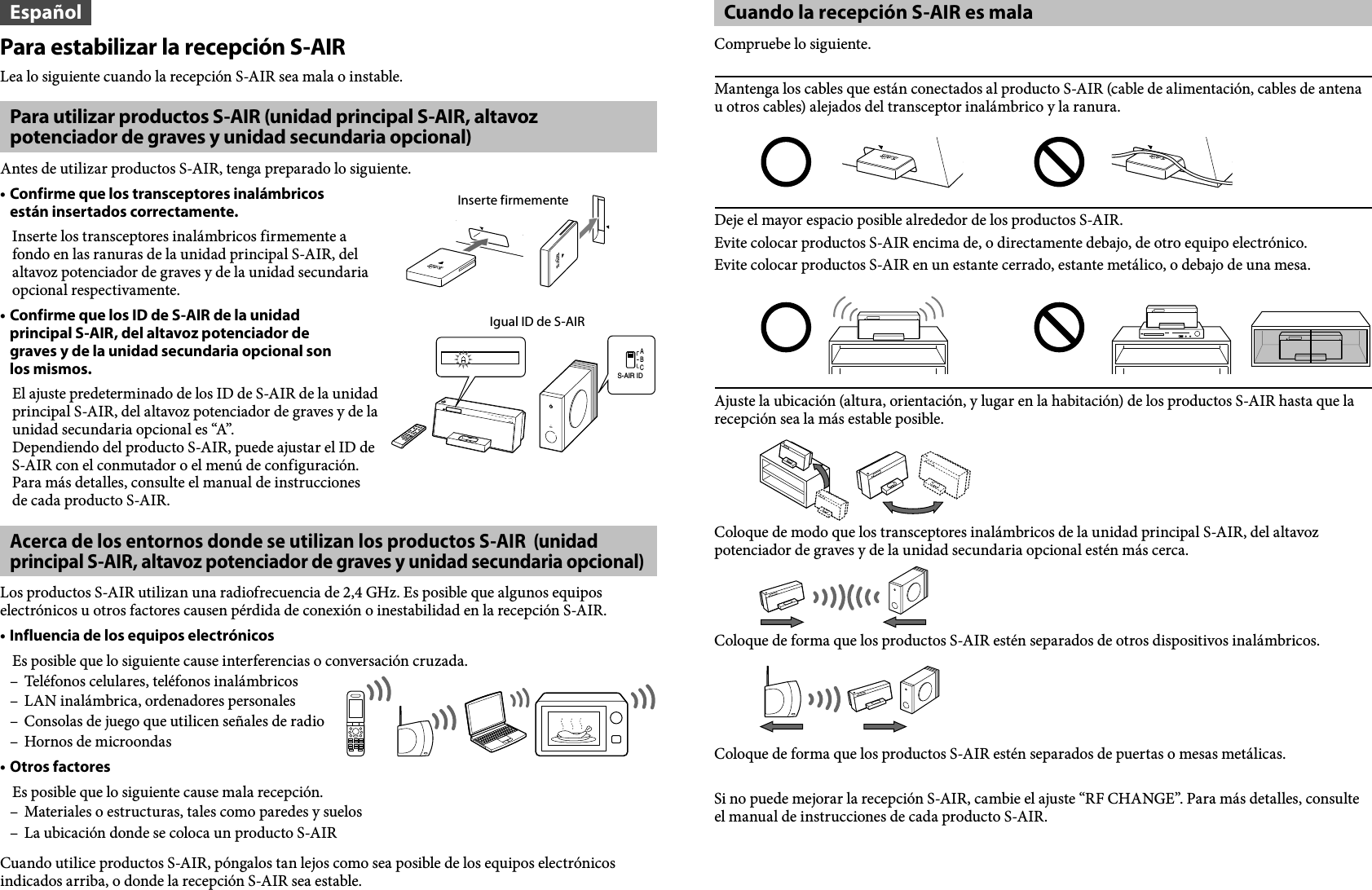 Español

Para estabilizar la recepción S-AIR

Lea lo siguiente cuando la recepción S-AIR sea mala o instable.

Para utilizar productos S-AIR (unidad principal S-AIR, altavoz potenciador de graves y unidad secundaria opcional)

Antes de utilizar productos S-AIR, tenga preparado lo siguiente.

• Confirme que los transceptores inalámbricos están insertados correctamente.

Inserte los transceptores inalámbricos firmemente a fondo en las ranuras de la unidad principal S-AIR, del altavoz potenciador de graves y de la unidad secundaria opcional respectivamente.

Inserte firmemente

• Confirme que los ID de S-AIR de la unidad principal S-AIR, del altavoz potenciador de graves y de la unidad secundaria opcional son los mismos.

El ajuste predeterminado de los ID de S-AIR de la unidad principal S-AIR, del altavoz potenciador de graves y de la unidad secundaria opcional es “A”.
Dependiendo del producto S-AIR, puede ajustar el ID de S-AIR con el conmutador o el menú de configuración. Para más detalles, consulte el manual de instrucciones de cada producto S-AIR.

Igual ID de S-AIR

A
B
C
S-AIR ID

Acerca de los entornos donde se utilizan los productos S-AIR (unidad principal S-AIR, altavoz potenciador de graves y unidad secundaria opcional)

Los productos S-AIR utilizan una radiofrecuencia de 2,4 GHz. Es posible que algunos equipos electrónicos u otros factores causen pérdida de conexión o inestabilidad en la recepción S-AIR.

• Influencia de los equipos electrónicos

Es posible que lo siguiente cause interferencias o conversación cruzada.
– Teléfonos celulares, teléfonos inalámbricos
– LAN inalámbrica, ordenadores personales
– Consolas de juego que utilicen señales de radio
– Hornos de microondas

• Otros factores

Es posible que lo siguiente cause mala recepción.
– Materiales o estructuras, tales como paredes y suelos
– La ubicación donde se coloca un producto S-AIR

Cuando utilice productos S-AIR, póngalos tan lejos como sea posible de los equipos electrónicos indicados arriba, o donde la recepción S-AIR sea estable.

Cuando la recepción S-AIR es mala

Compruebe lo siguiente.

Mantenga los cables que están conectados al producto S-AIR (cable de alimentación, cables de antena u otros cables) alejados del transceptor inalámbrico y la ranura.

Deje el mayor espacio posible alrededor de los productos S-AIR.
Evite colocar productos S-AIR encima de, o directamente debajo, de otro equipo electrónico.
Evite colocar productos S-AIR en un estante cerrado, estante metálico, o debajo de una mesa.

Ajuste la ubicación (altura, orientación, y lugar en la habitación) de los productos S-AIR hasta que la recepción sea la más estable posible.

Coloque de modo que los transceptores inalámbricos de la unidad principal S-AIR, del altavoz potenciador de graves y de la unidad secundaria opcional estén más cerca.

Coloque de forma que los productos S-AIR estén separados de otros dispositivos inalámbricos.

Coloque de forma que los productos S-AIR estén separados de puertas o mesas metálicas.

Si no puede mejorar la recepción S-AIR, cambie el ajuste “RF CHANGE”. Para más detalles, consulte el manual de instrucciones de cada producto S-AIR.