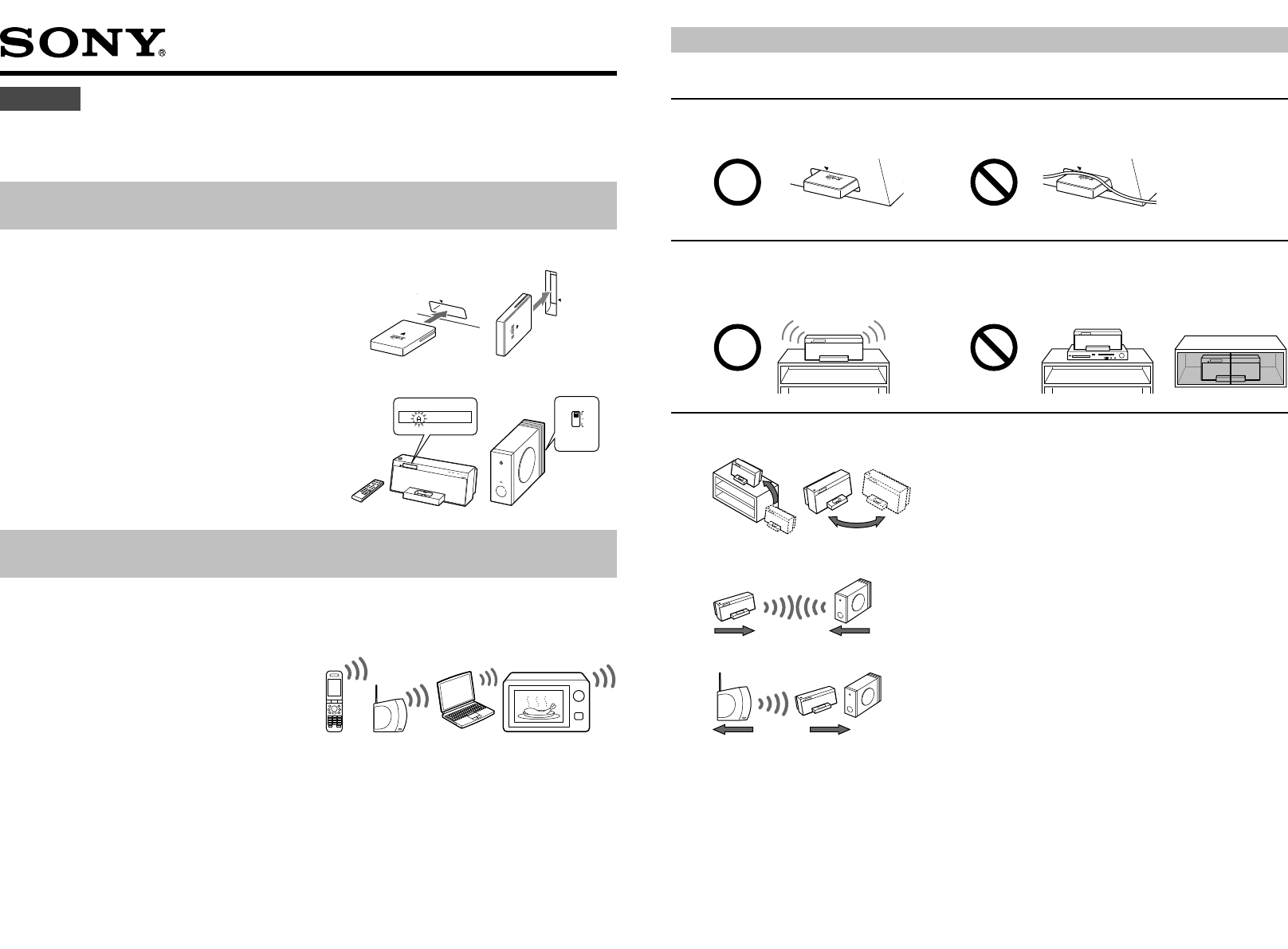 SONY®

A