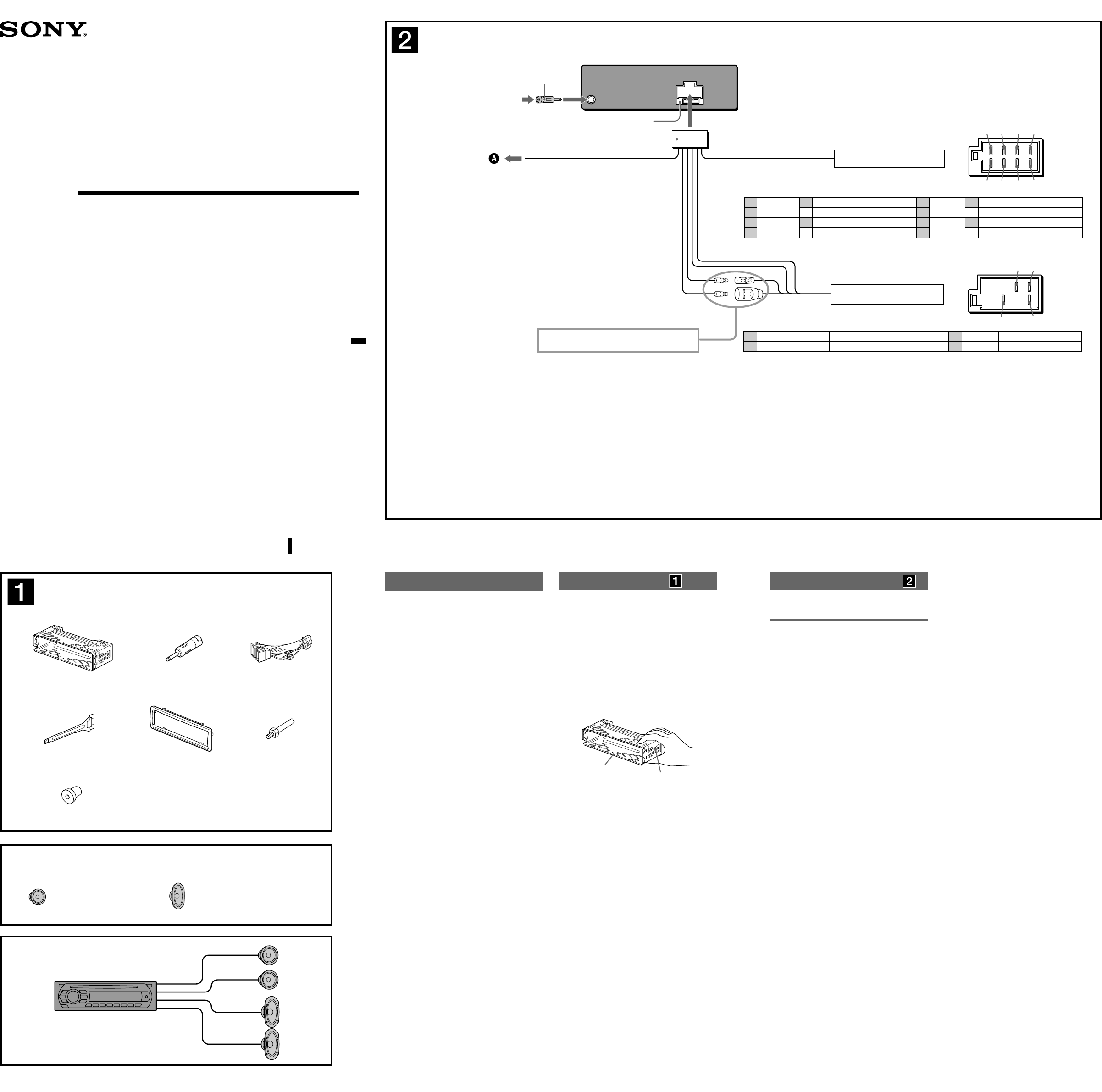 SONY®

2

A

1

1

2