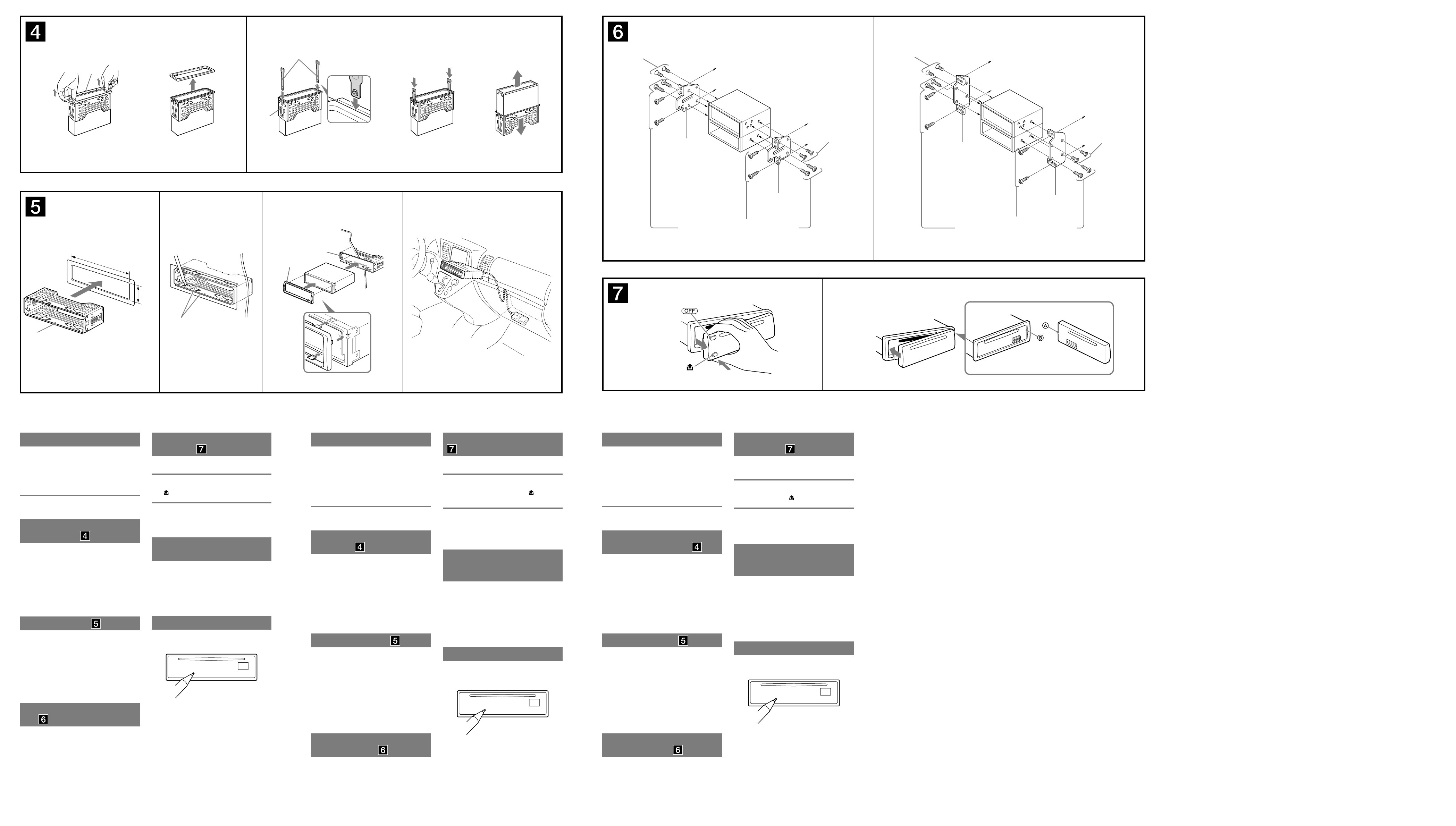 4

5

6

7

OFF

A

B

7

4

5

6

7

4

5

6

7

4

5

6