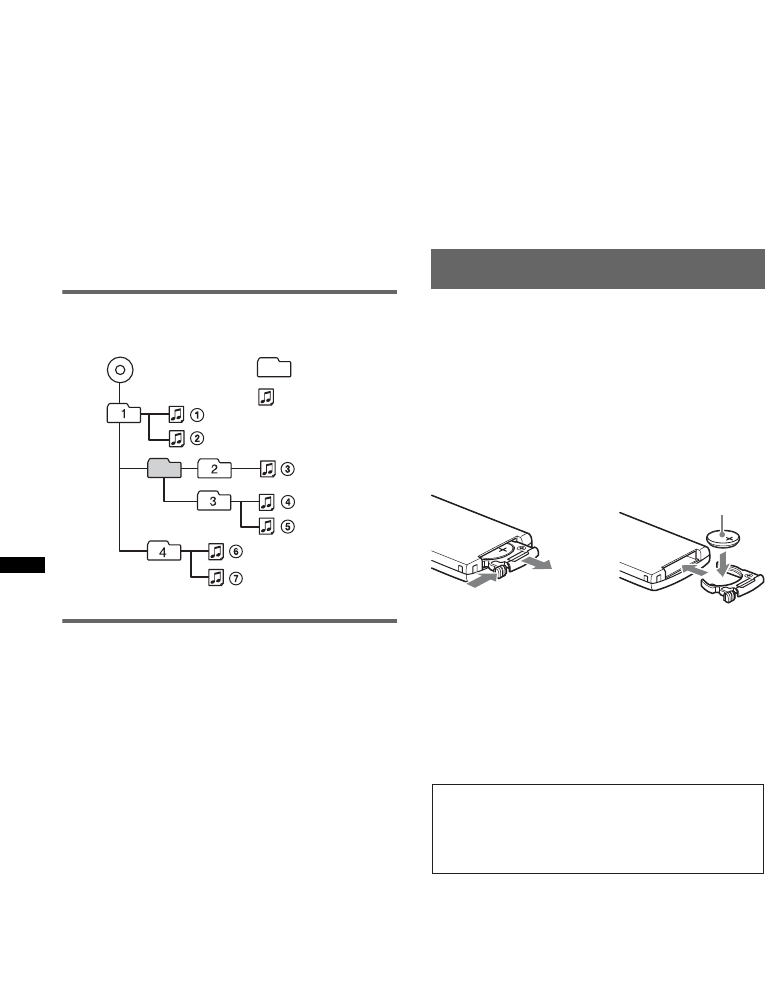 1
①
②
2
③
3
④
⑤
4
⑥
⑦
+