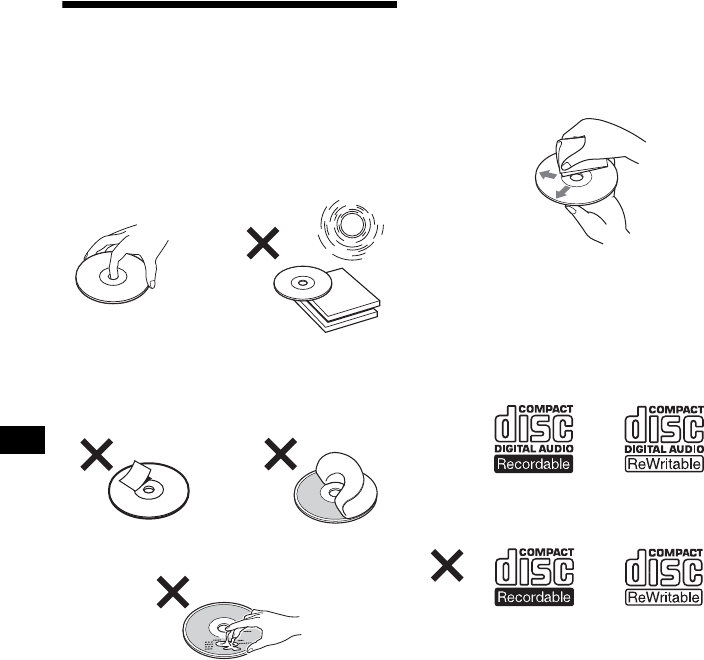 COMPACT
disc
DIGITAL AUDIO
Recordable

COMPACT
disc
DIGITAL AUDIO
ReWritable

COMPACT
disc
Recordable

COMPACT
disc
ReWritable