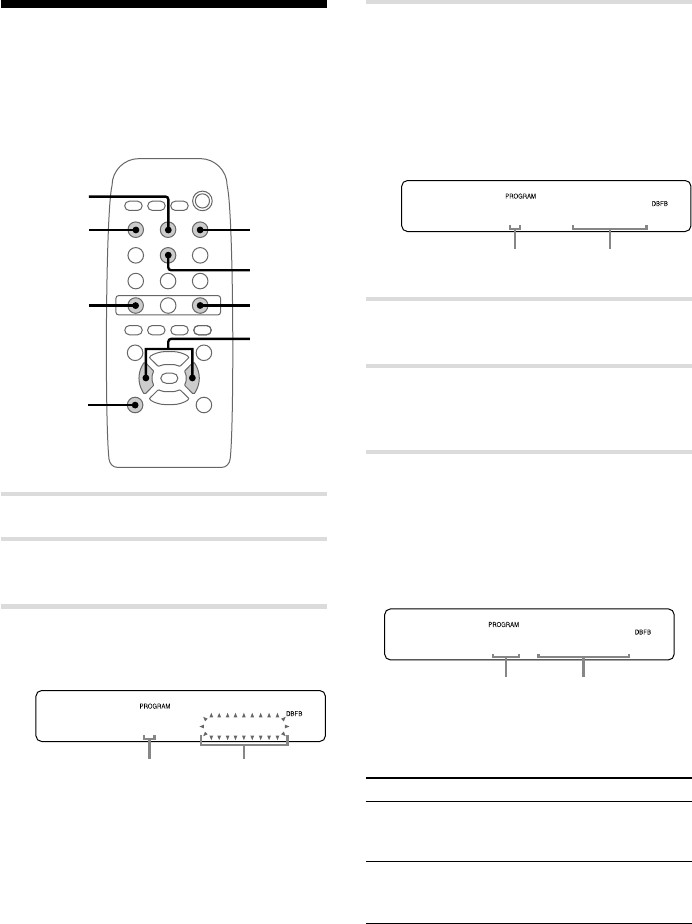 PROGRAM
DBFB

PROGRAM
DBFB

PROGRAM
DBFB