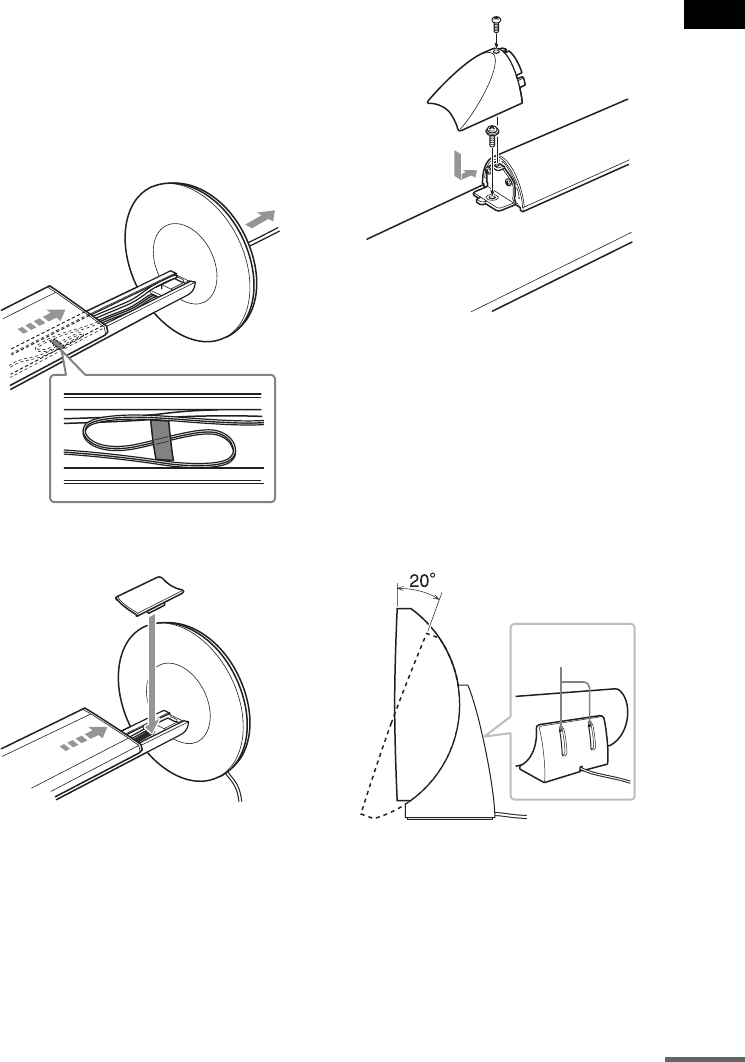 20°