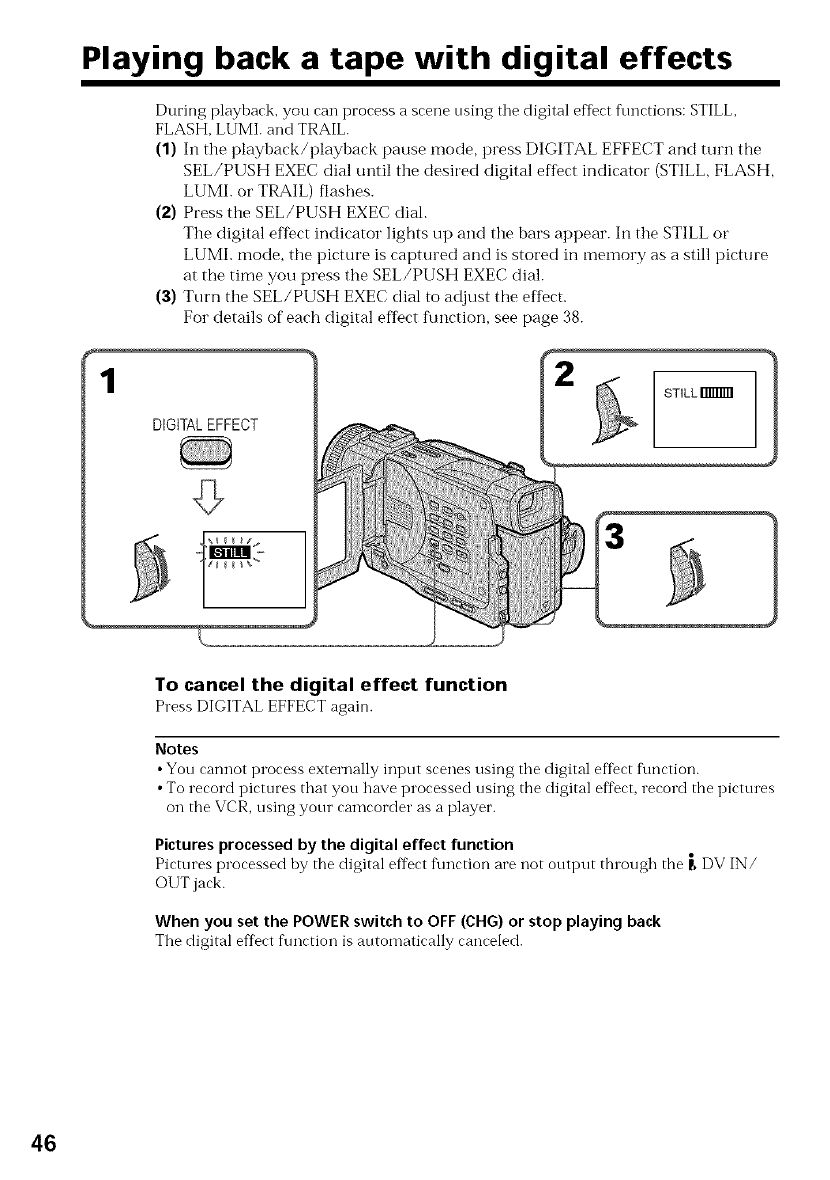 Playing back a tape with digital effects

During playback, you can process a scene using the digital effect functions: STILL, FLASH, LUMI. and TRAIL.

(1) In the playback/playback pause mode, press DIGITAL EFFECT and turn the SEL/PUSH EXEC dial until the desired digital effect indicator (STILL, FLASH, LUMI. or TRAIL) flashes.

(2) Press the SEL/PUSH EXEC dial.
The digital effect indicator lights up and the bars appear. In the STILL or LUMI. mode, the picture is captured and is stored in memory as a still picture at the time you press the SEL/PUSH EXEC dial.

(3) Turn the SEL/PUSH EXEC dial to adjust the effect.
For details of each digital effect function, see page 38.

1

DIGITAL EFFECT

STILL

2

STILL

3

To cancel the digital effect function
Press DIGITAL EFFECT again.

Notes
• You cannot process externally input scenes using the digital effect function.
• To record pictures that you have processed using the digital effect, record the pictures on the VCR, using your camcorder as a player.

Pictures processed by the digital effect function
Pictures processed by the digital effect function are not output through the DV IN/OUT jack.

When you set the POWER switch to OFF (CHG) or stop playing back
The digital effect function is automatically canceled.

46