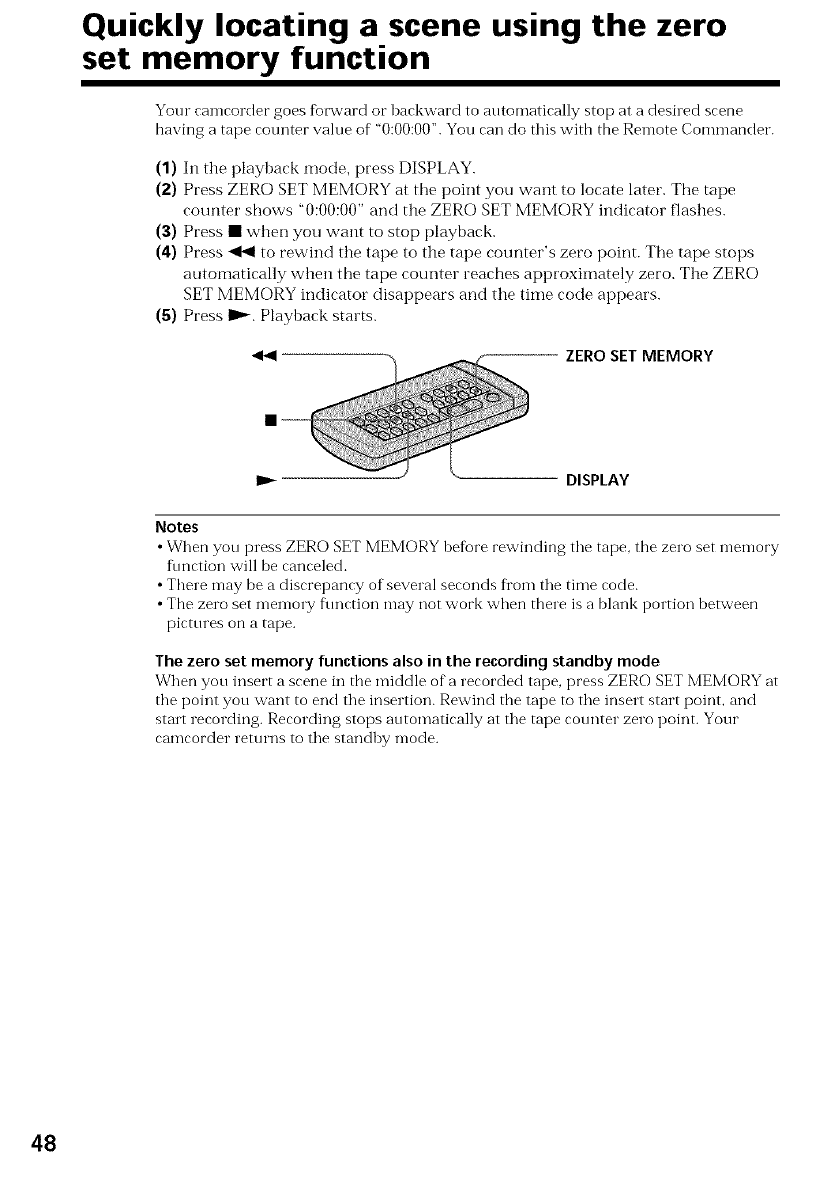 Quickly locating a scene using the zero set memory function

Your camcorder goes forward or backward to automatically stop at a desired scene having a tape counter value of "0:00:00". You can do this with the Remote Commander.

(1) In the playback mode, press DISPLAY.
(2) Press ZERO SET MEMORY at the point you want to locate later. The tape counter shows "0:00:00" and the ZERO SET MEMORY indicator flashes.
(3) Press ■ when you want to stop playback.
(4) Press ◀◀ to rewind the tape to the tape counter's zero point. The tape stops automatically when the tape counter reaches approximately zero. The ZERO SET MEMORY indicator disappears and the time code appears.
(5) Press ▶. Playback starts.

◀◀
■
▶
ZERO SET MEMORY
DISPLAY

Notes
• When you press ZERO SET MEMORY before rewinding the tape, the zero set memory function will be canceled.
• There may be a discrepancy of several seconds from the time code.
• The zero set memory function may not work when there is a blank portion between pictures on a tape.

The zero set memory functions also in the recording standby mode
When you insert a scene in the middle of a recorded tape, press ZERO SET MEMORY at the point you want to end the insertion. Rewind the tape to the insert start point, and start recording. Recording stops automatically at the tape counter zero point. Your camcorder returns to the standby mode.

48