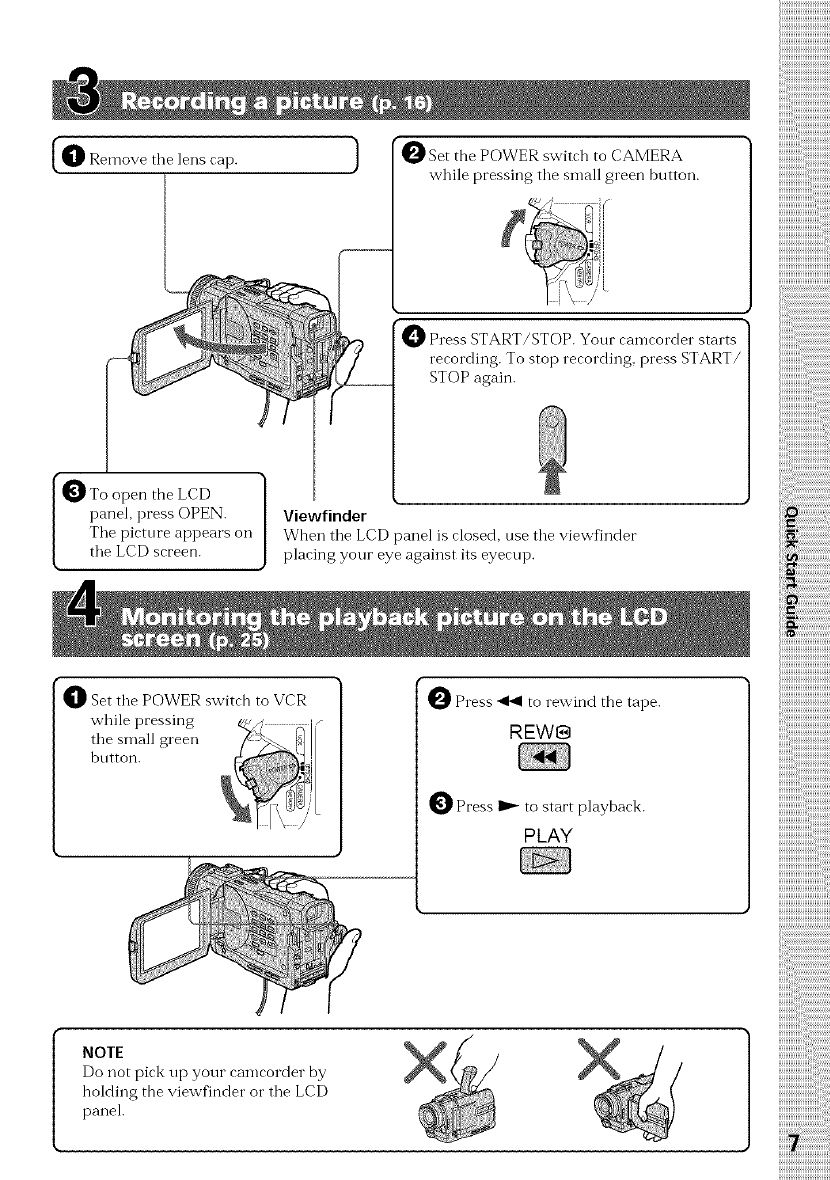 3 Recording a picture (p. 16)

1 Remove the lens cap.

2 Set the POWER switch to CAMERA while pressing the small green button.

4 Press START/STOP. Your camcorder starts recording. To stop recording, press START/STOP again.

3 To open the LCD panel, press OPEN. The picture appears on the LCD screen.

Viewfinder
When the LCD panel is closed, use the viewfinder placing your eye against its eyecup.

4 Monitoring the playback picture on the LCD screen (p. 25)

1 Set the POWER switch to VCR while pressing the small green button.

2 Press ◀◀ to rewind the tape.

REW

3 Press ▶ to start playback.

PLAY

NOTE
Do not pick up your camcorder by holding the viewfinder or the LCD panel.

Quick Start Guide

7