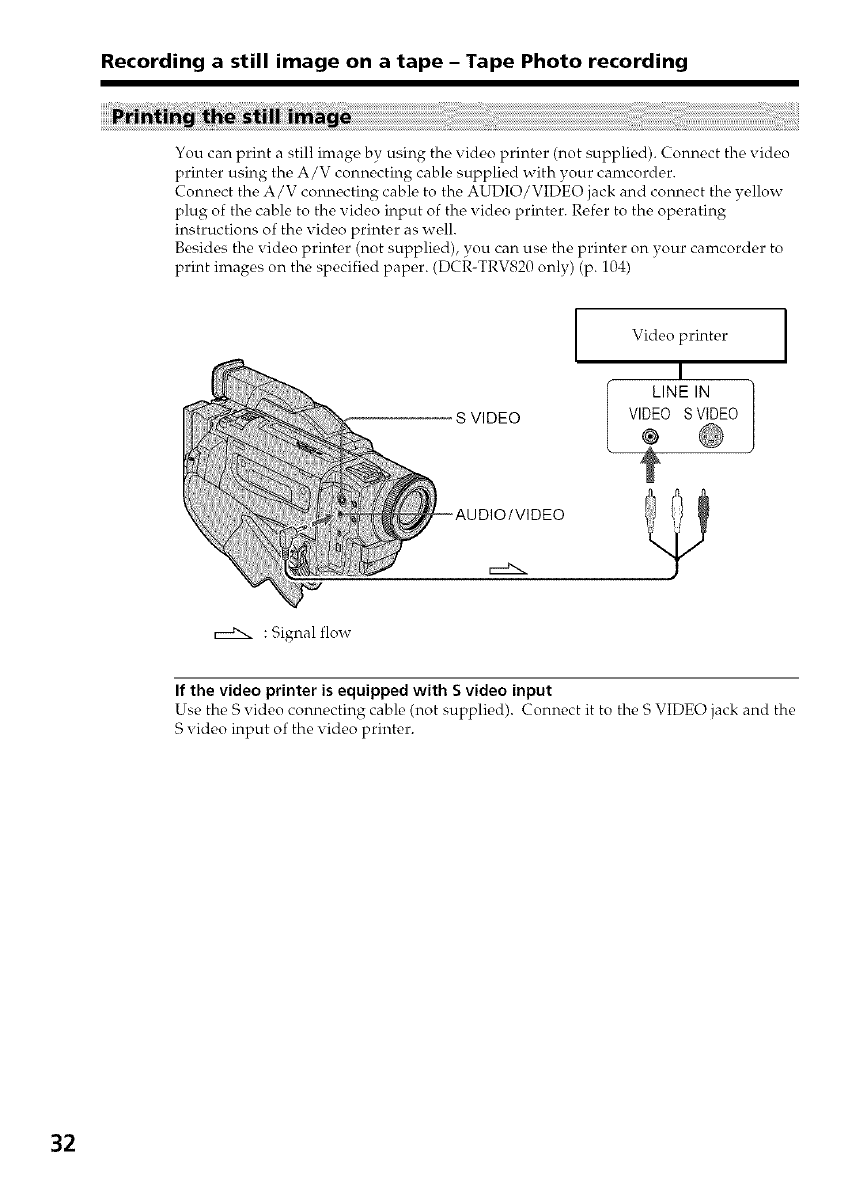 Recording a still image on a tape – Tape Photo recording

Printing the still image

You can print a still image by using the video printer (not supplied). Connect the video printer using the A/V connecting cable supplied with your camcorder.
Connect the A/V connecting cable to the AUDIO/VIDEO jack and connect the yellow plug of the cable to the video input of the video printer. Refer to the operating instructions of the video printer as well.
Besides the video printer (not supplied), you can use the printer on your camcorder to print images on the specified paper. (DCR-TRV820 only) (p. 104)

Video printer

LINE IN
VIDEO S VIDEO

S VIDEO

AUDIO/VIDEO

: Signal flow

If the video printer is equipped with S video input
Use the S video connecting cable (not supplied). Connect it to the S VIDEO jack and the S video input of the video printer.

32