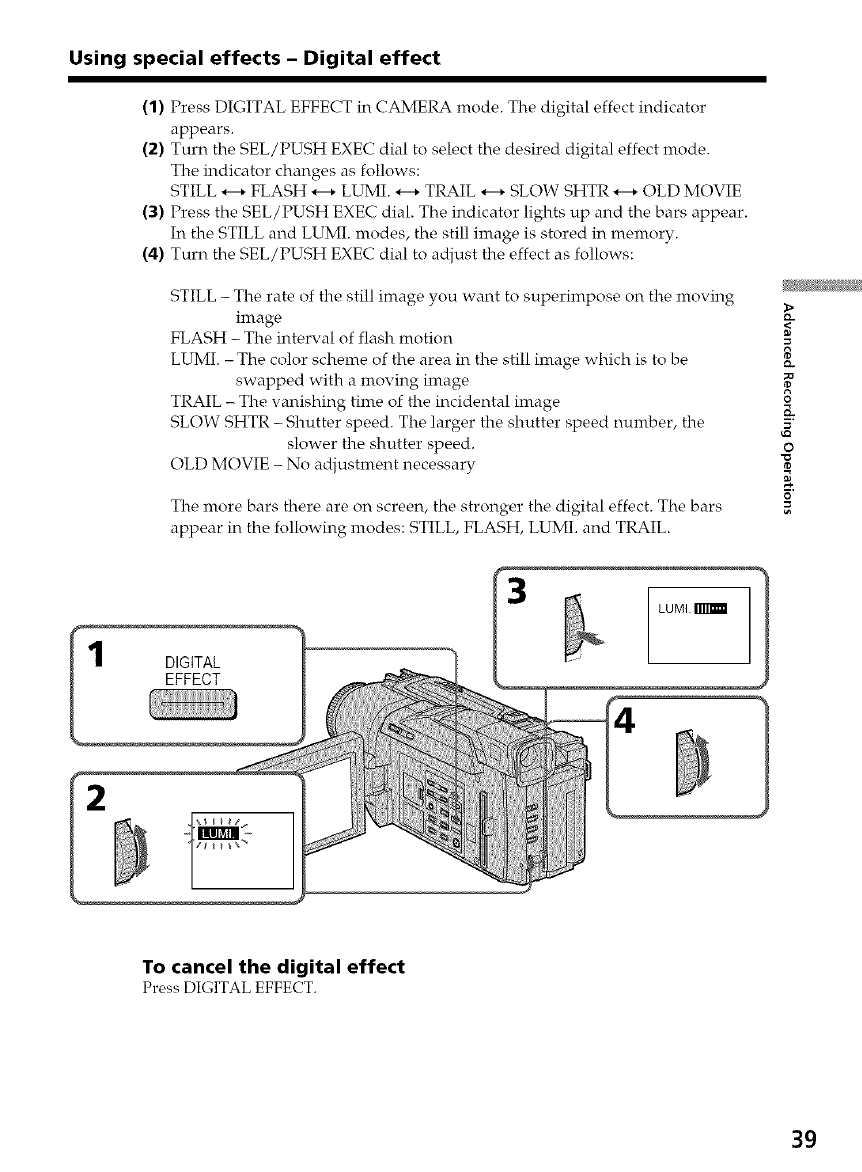 Using special effects – Digital effect

(1) Press DIGITAL EFFECT in CAMERA mode. The digital effect indicator appears.
(2) Turn the SEL/PUSH EXEC dial to select the desired digital effect mode. The indicator changes as follows:
STILL ↔ FLASH ↔ LUMI. ↔ TRAIL ↔ SLOW SHTR ↔ OLD MOVIE
(3) Press the SEL/PUSH EXEC dial. The indicator lights up and the bars appear. In the STILL and LUMI. modes, the still image is stored in memory.
(4) Turn the SEL/PUSH EXEC dial to adjust the effect as follows:

STILL – The rate of the still image you want to superimpose on the moving image
FLASH – The interval of flash motion
LUMI. – The color scheme of the area in the still image which is to be swapped with a moving image
TRAIL – The vanishing time of the incidental image
SLOW SHTR – Shutter speed. The larger the shutter speed number, the slower the shutter speed.
OLD MOVIE – No adjustment necessary

The more bars there are on screen, the stronger the digital effect. The bars appear in the following modes: STILL, FLASH, LUMI. and TRAIL.

Advanced Recording Operations

1
DIGITAL
EFFECT

2
LUMI.

3
LUMI.

4

To cancel the digital effect
Press DIGITAL EFFECT.

39