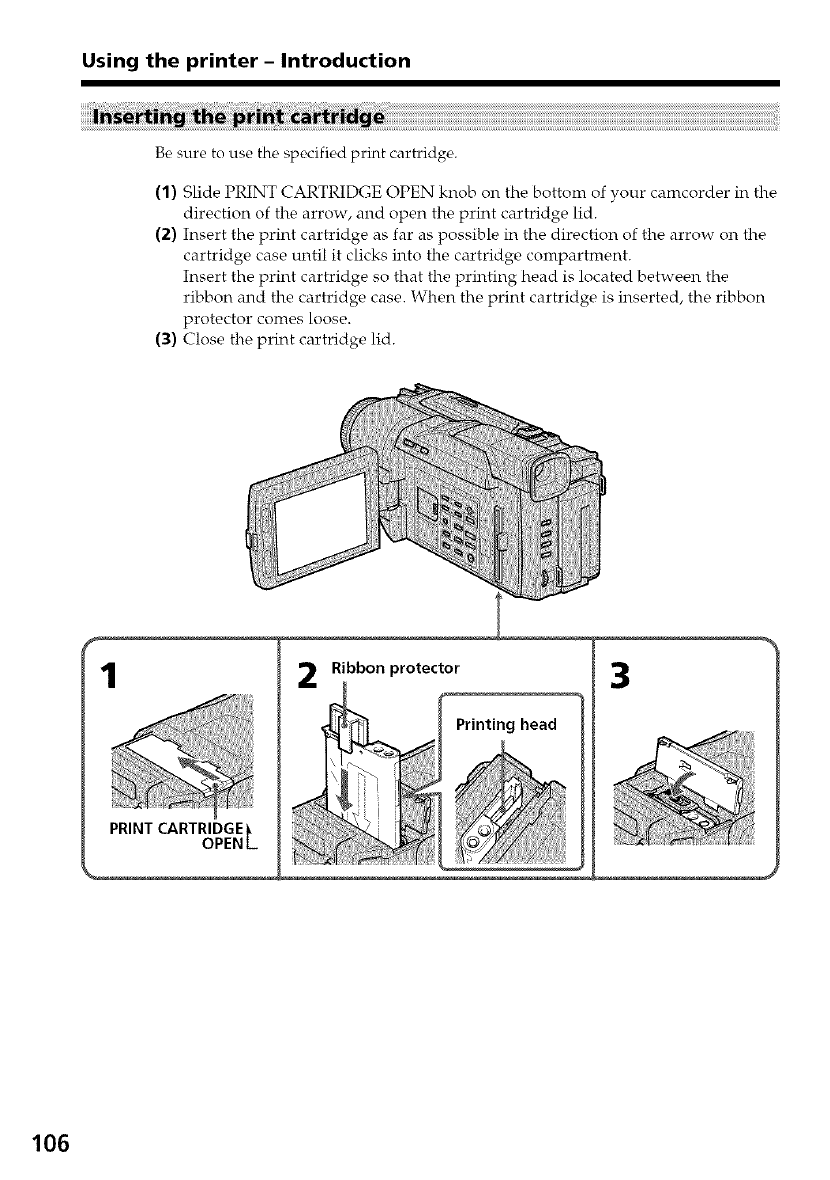 Using the printer – Introduction

Inserting the print cartridge

Be sure to use the specified print cartridge.

(1) Slide PRINT CARTRIDGE OPEN knob on the bottom of your camcorder in the direction of the arrow, and open the print cartridge lid.
(2) Insert the print cartridge as far as possible in the direction of the arrow on the cartridge case until it clicks into the cartridge compartment.
Insert the print cartridge so that the printing head is located between the ribbon and the cartridge case. When the print cartridge is inserted, the ribbon protector comes loose.
(3) Close the print cartridge lid.

1

PRINT CARTRIDGE OPEN

2 Ribbon protector

Printing head

3

106