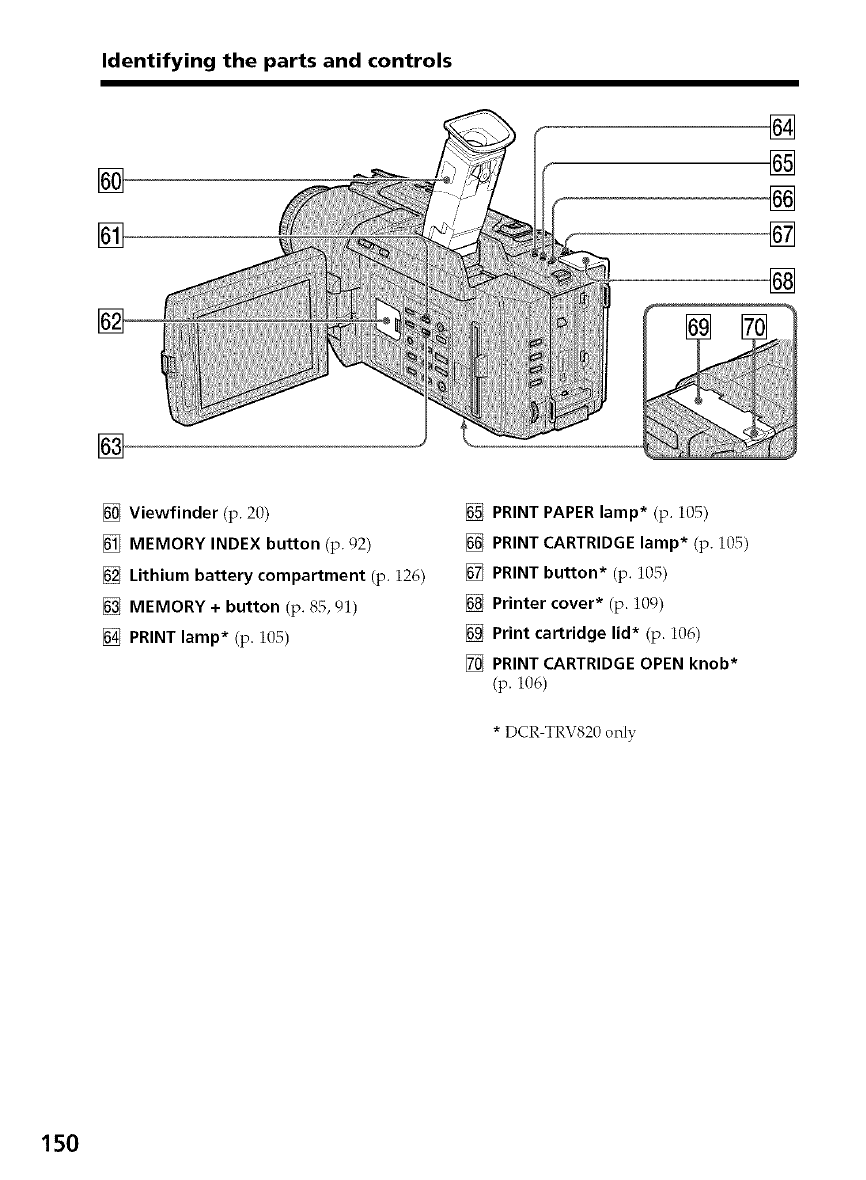 Identifying the parts and controls

60

61

62

63

64

65

66

67

68

69 70

60 Viewfinder (p. 20)

61 MEMORY INDEX button (p. 92)

62 Lithium battery compartment (p. 126)

63 MEMORY + button (p. 85, 91)

64 PRINT lamp* (p. 105)

65 PRINT PAPER lamp* (p. 105)

66 PRINT CARTRIDGE lamp* (p. 105)

67 PRINT button* (p. 105)

68 Printer cover* (p. 109)

69 Print cartridge lid* (p. 106)

70 PRINT CARTRIDGE OPEN knob* (p. 106)

* DCR-TRV820 only

150