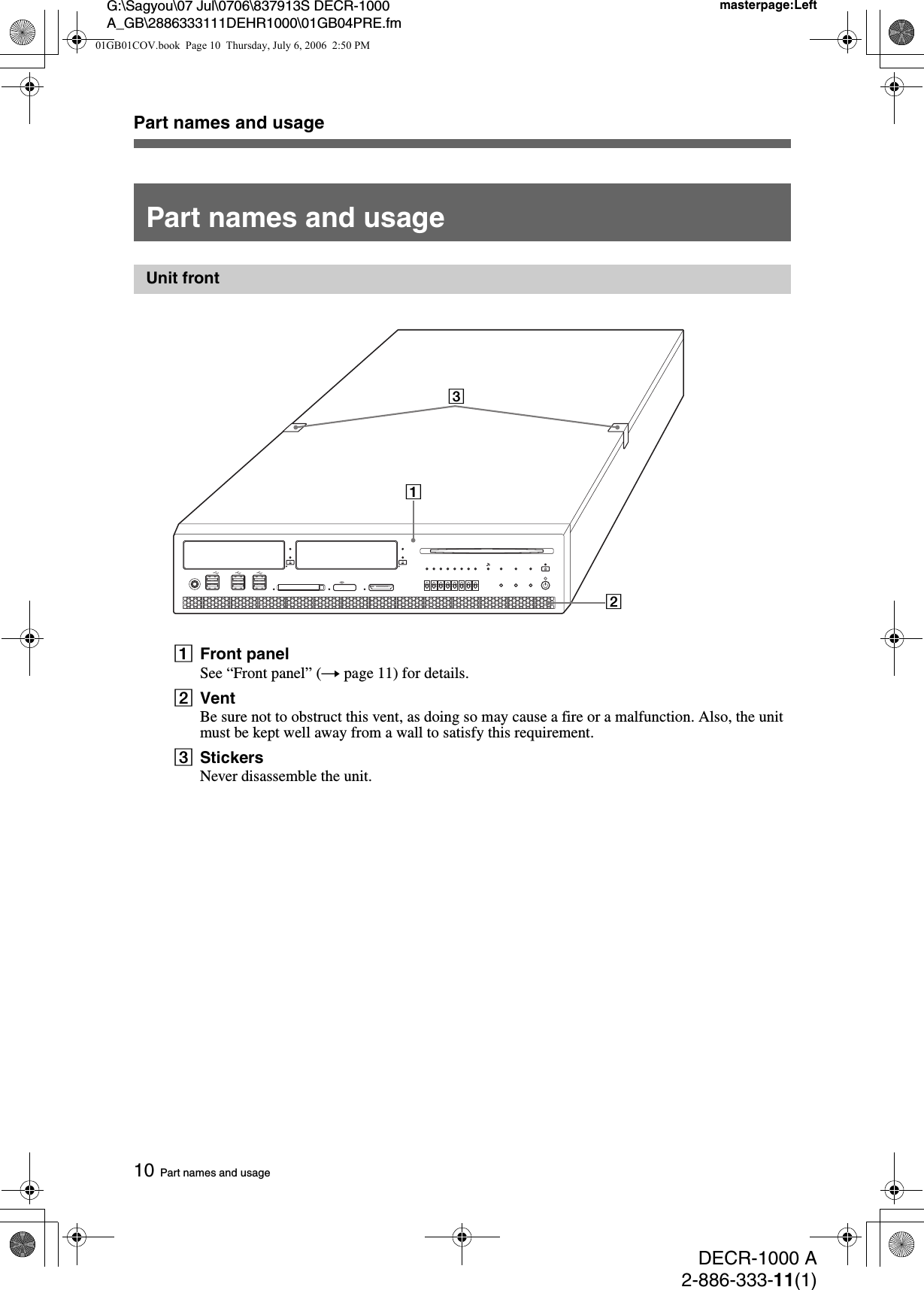 G:\Sagyou\07 Jul\0706\837913S DECR-1000 A_GB\2886333111DEHR1000\01GB04PRE.fm

masterpage:Left

01GB01COV.book Page 10 Thursday, July 6, 2006 2:50 PM

Part names and usage

Part names and usage

Unit front

3

1

2

1 Front panel
See “Front panel” (→ page 11) for details.

2 Vent
Be sure not to obstruct this vent, as doing so may cause a fire or a malfunction. Also, the unit must be kept well away from a wall to satisfy this requirement.

3 Stickers
Never disassemble the unit.

10 Part names and usage

DECR-1000 A
2-886-333-11(1)