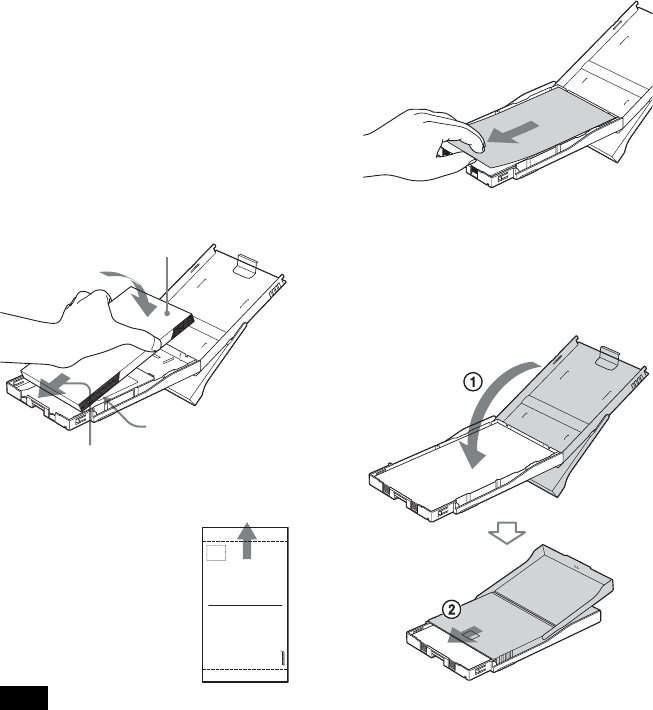 1

2