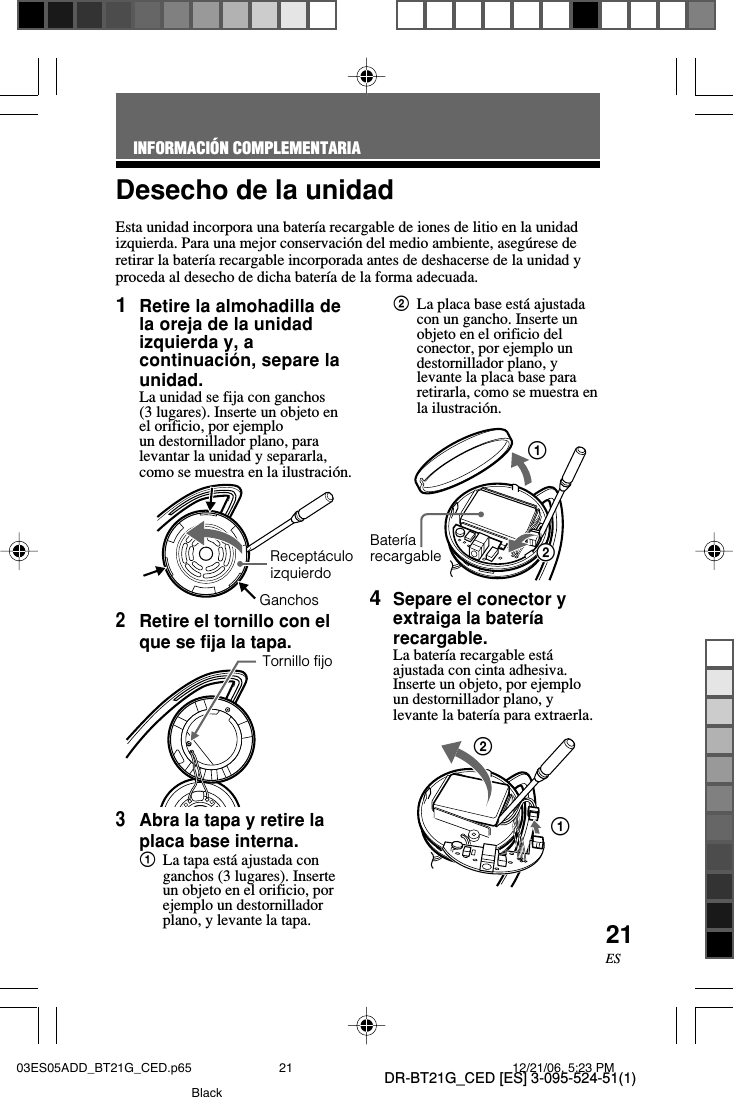 INFORMACIÓN COMPLEMENTARIA

Desecho de la unidad

Esta unidad incorpora una batería recargable de iones de litio en la unidad izquierda. Para una mejor conservación del medio ambiente, asegúrese de retirar la batería recargable incorporada antes de deshacerse de la unidad y proceda al desecho de dicha batería de la forma adecuada.

1 Retire la almohadilla de la oreja de la unidad izquierda y, a continuación, separe la unidad.
La unidad se fija con ganchos (3 lugares). Inserte un objeto en el orificio, por ejemplo un destornillador plano, para levantar la unidad y separarla, como se muestra en la ilustración.

Receptáculo izquierdo
Ganchos

2 Retire el tornillo con el que se fija la tapa.

Tornillo fijo

3 Abra la tapa y retire la placa base interna.
1 La tapa está ajustada con ganchos (3 lugares). Inserte un objeto en el orificio, por ejemplo un destornillador plano, y levante la tapa.

2 La placa base está ajustada con un gancho. Inserte un objeto en el orificio del conector, por ejemplo un destornillador plano, y levante la placa base para retirarla, como se muestra en la ilustración.

1
Batería recargable
2

4 Separe el conector y extraiga la batería recargable.
La batería recargable está ajustada con cinta adhesiva. Inserte un objeto, por ejemplo un destornillador plano, y levante la batería para extraerla.

2
1

21
ES

03ES05ADD_BT21G_CED.p65 21 12/21/06, 5:23 PM
Black
DR-BT21G_CED [ES] 3-095-524-51(1)