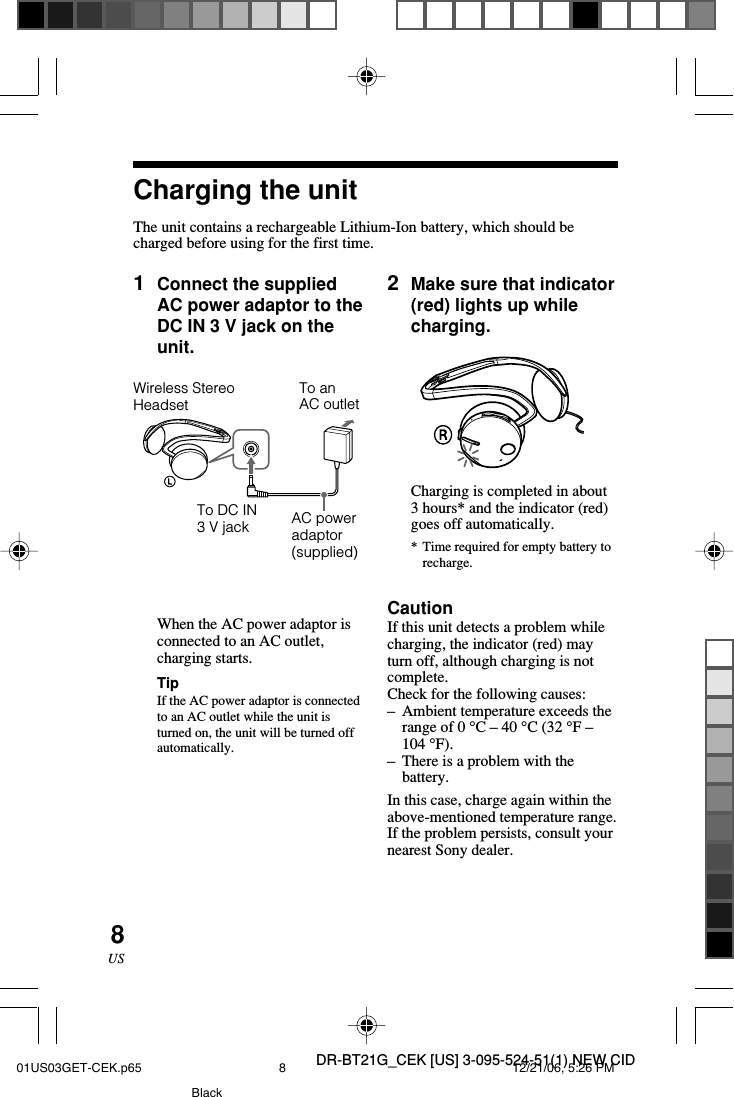 Charging the unit

The unit contains a rechargeable Lithium-Ion battery, which should be charged before using for the first time.

1 Connect the supplied AC power adaptor to the DC IN 3 V jack on the unit.

Wireless Stereo Headset

To an AC outlet

L

To DC IN 3 V jack

AC power adaptor (supplied)

When the AC power adaptor is connected to an AC outlet, charging starts.

Tip
If the AC power adaptor is connected to an AC outlet while the unit is turned on, the unit will be turned off automatically.

2 Make sure that indicator (red) lights up while charging.

R

Charging is completed in about 3 hours* and the indicator (red) goes off automatically.

* Time required for empty battery to recharge.

Caution
If this unit detects a problem while charging, the indicator (red) may turn off, although charging is not complete.
Check for the following causes:
– Ambient temperature exceeds the range of 0 °C – 40 °C (32 °F – 104 °F).
– There is a problem with the battery.

In this case, charge again within the above-mentioned temperature range. If the problem persists, consult your nearest Sony dealer.

8
US

DR-BT21G_CEK [US] 3-095-524-51(1) NEW CID

01US03GET-CEK.p65 8 12/21/06, 5:26 PM

Black