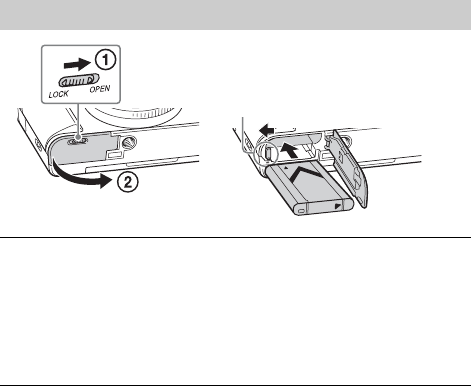 1
LOCK OPEN
2