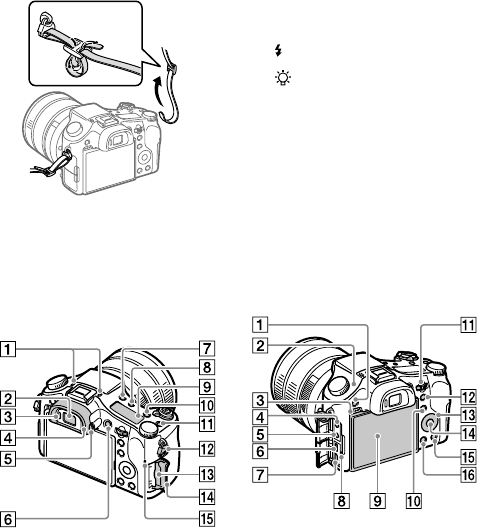 1
2
3
4
5
6
7
8
9
10
11
12
13
14
15

1
2
3
4
5
6
7
8
9
10
11
12
13
14
15
16