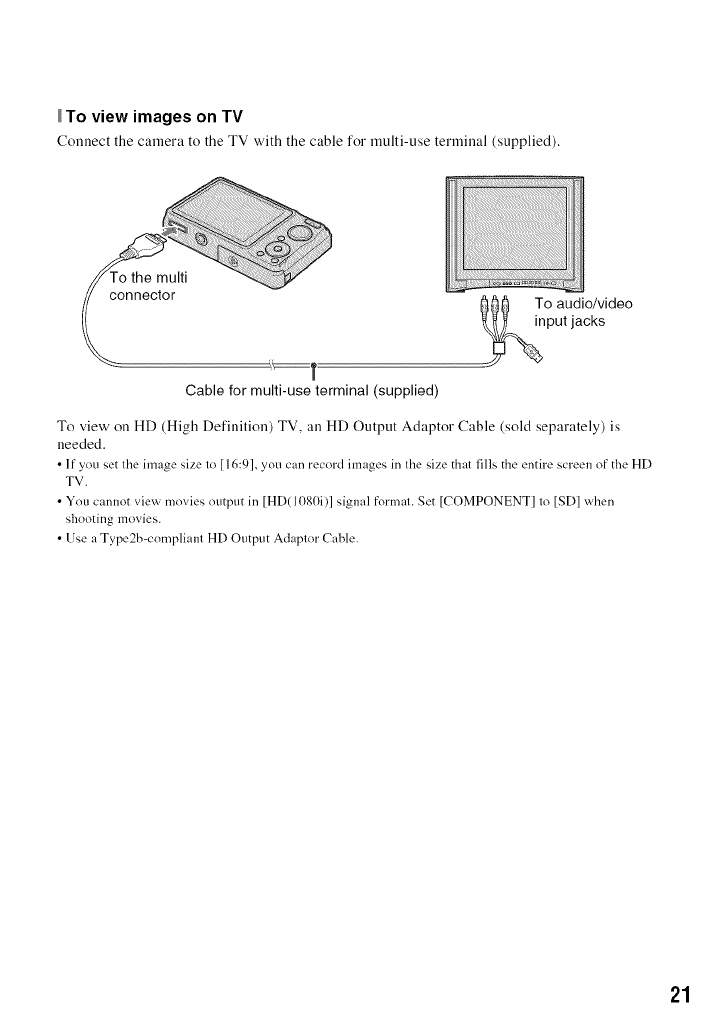 To view images on TV

Connect the camera to the TV with the cable for multi-use terminal (supplied).

To the multi connector

To audio/video input jacks

Cable for multi-use terminal (supplied)

To view on HD (High Definition) TV, an HD Output Adaptor Cable (sold separately) is needed.

• If you set the image size to [16:9], you can record images in the size that fills the entire screen of the HD TV.

• You cannot view movies output in [HD(1080i)] signal format. Set [COMPONENT] to [SD] when shooting movies.

• Use a Type2b-compliant HD Output Adaptor Cable.

21