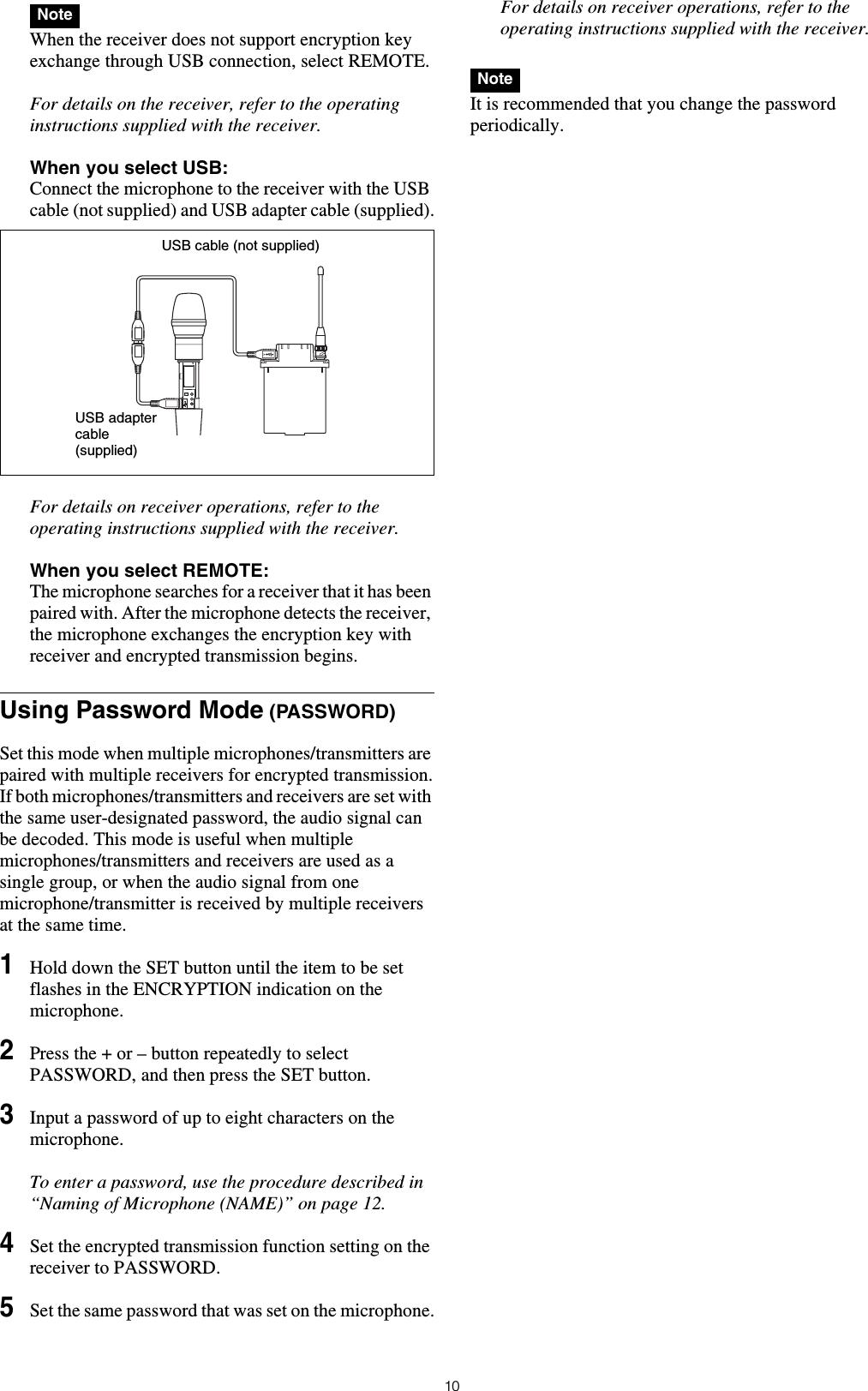 Note
When the receiver does not support encryption key exchange through USB connection, select REMOTE.

For details on the receiver, refer to the operating instructions supplied with the receiver.

When you select USB:
Connect the microphone to the receiver with the USB cable (not supplied) and USB adapter cable (supplied).

USB cable (not supplied)

USB adapter cable (supplied)

For details on receiver operations, refer to the operating instructions supplied with the receiver.

When you select REMOTE:
The microphone searches for a receiver that it has been paired with. After the microphone detects the receiver, the microphone exchanges the encryption key with receiver and encrypted transmission begins.

Using Password Mode (PASSWORD)

Set this mode when multiple microphones/transmitters are paired with multiple receivers for encrypted transmission. If both microphones/transmitters and receivers are set with the same user-designated password, the audio signal can be decoded. This mode is useful when multiple microphones/transmitters and receivers are used as a single group, or when the audio signal from one microphone/transmitter is received by multiple receivers at the same time.

1 Hold down the SET button until the item to be set flashes in the ENCRYPTION indication on the microphone.

2 Press the + or – button repeatedly to select PASSWORD, and then press the SET button.

3 Input a password of up to eight characters on the microphone.

To enter a password, use the procedure described in “Naming of Microphone (NAME)” on page 12.

4 Set the encrypted transmission function setting on the receiver to PASSWORD.

5 Set the same password that was set on the microphone.

For details on receiver operations, refer to the operating instructions supplied with the receiver.

Note
It is recommended that you change the password periodically.

10