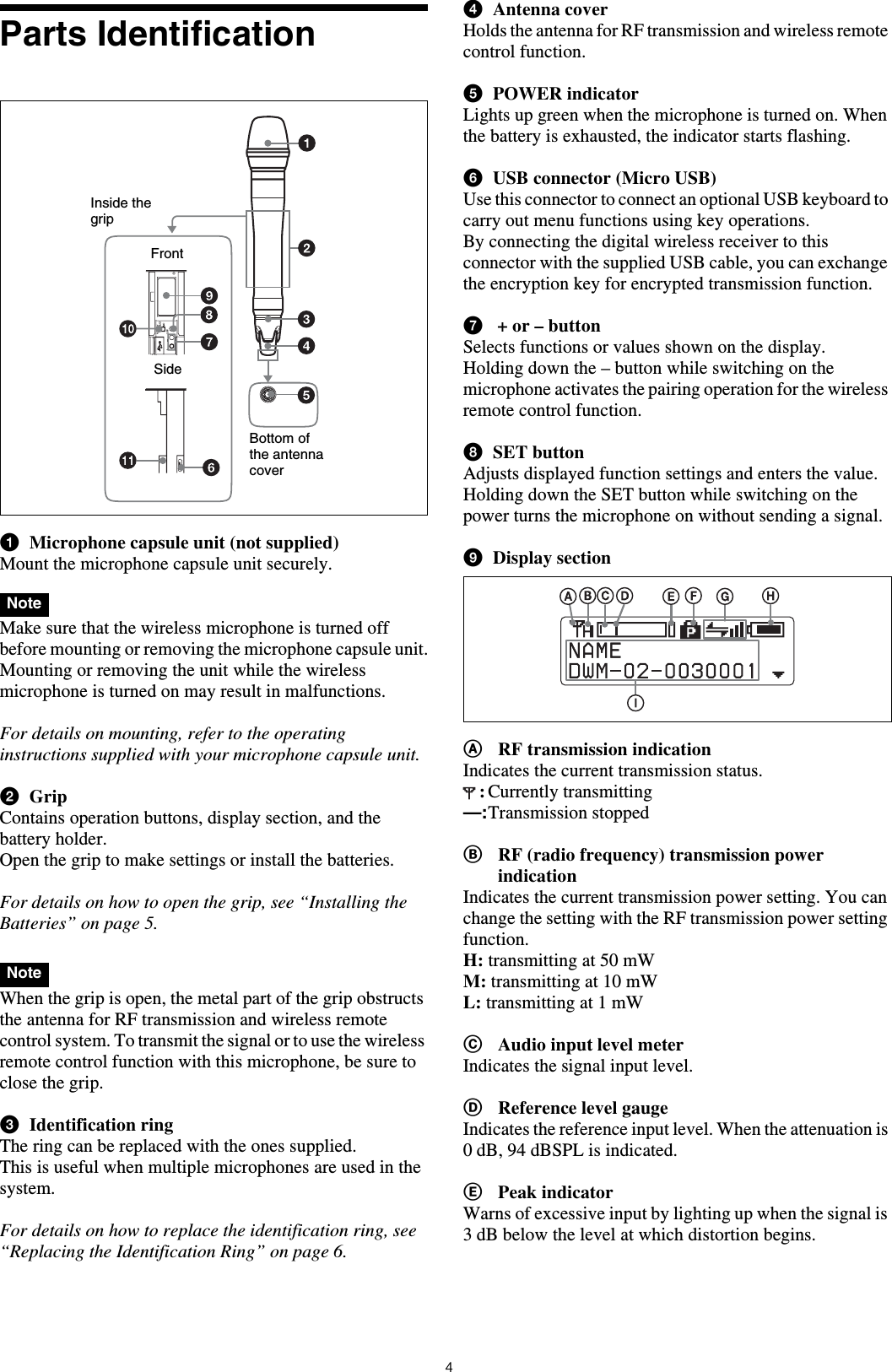 Parts Identification

Inside the grip

Front

Side

Bottom of the antenna cover

1 2 3 4 5 6 7 8 9 10 11

1 Microphone capsule unit (not supplied)
Mount the microphone capsule unit securely.

Note

Make sure that the wireless microphone is turned off before mounting or removing the microphone capsule unit. Mounting or removing the unit while the wireless microphone is turned on may result in malfunctions.

For details on mounting, refer to the operating instructions supplied with your microphone capsule unit.

2 Grip
Contains operation buttons, display section, and the battery holder.
Open the grip to make settings or install the batteries.

For details on how to open the grip, see “Installing the Batteries” on page 5.

Note

When the grip is open, the metal part of the grip obstructs the antenna for RF transmission and wireless remote control system. To transmit the signal or to use the wireless remote control function with this microphone, be sure to close the grip.

3 Identification ring
The ring can be replaced with the ones supplied.
This is useful when multiple microphones are used in the system.

For details on how to replace the identification ring, see “Replacing the Identification Ring” on page 6.

4 Antenna cover
Holds the antenna for RF transmission and wireless remote control function.

5 POWER indicator
Lights up green when the microphone is turned on. When the battery is exhausted, the indicator starts flashing.

6 USB connector (Micro USB)
Use this connector to connect an optional USB keyboard to carry out menu functions using key operations.
By connecting the digital wireless receiver to this connector with the supplied USB cable, you can exchange the encryption key for encrypted transmission function.

7 + or – button
Selects functions or values shown on the display.
Holding down the – button while switching on the microphone activates the pairing operation for the wireless remote control function.

8 SET button
Adjusts displayed function settings and enters the value.
Holding down the SET button while switching on the power turns the microphone on without sending a signal.

9 Display section

A B C D E F G H

H

P

NAME
DWM-02-0030001

I

A RF transmission indication
Indicates the current transmission status.
: Currently transmitting
—:Transmission stopped

B RF (radio frequency) transmission power indication
Indicates the current transmission power setting. You can change the setting with the RF transmission power setting function.
H: transmitting at 50 mW
M: transmitting at 10 mW
L: transmitting at 1 mW

C Audio input level meter
Indicates the signal input level.

D Reference level gauge
Indicates the reference input level. When the attenuation is 0 dB, 94 dBSPL is indicated.

E Peak indicator
Warns of excessive input by lighting up when the signal is 3 dB below the level at which distortion begins.

4