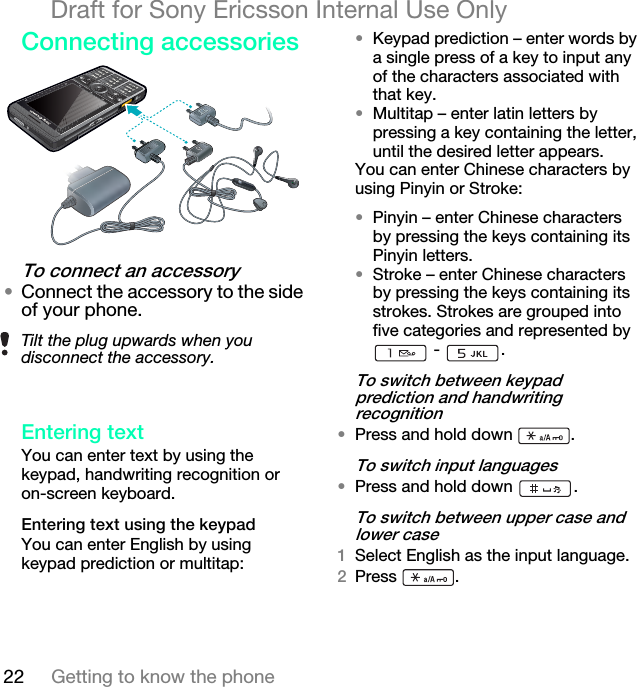 Draft for Sony Ericsson Internal Use Only

Connecting accessories

To connect an accessory
• Connect the accessory to the side of your phone.

Tilt the plug upwards when you disconnect the accessory.

Entering text
You can enter text by using the keypad, handwriting recognition or on-screen keyboard.

Entering text using the keypad
You can enter English by using keypad prediction or multitap:

• Keypad prediction – enter words by a single press of a key to input any of the characters associated with that key.
• Multitap – enter latin letters by pressing a key containing the letter, until the desired letter appears.
You can enter Chinese characters by using Pinyin or Stroke:

• Pinyin – enter Chinese characters by pressing the keys containing its Pinyin letters.
• Stroke – enter Chinese characters by pressing the keys containing its strokes. Strokes are grouped into five categories and represented by 1 - 5 JKL.

To switch between keypad prediction and handwriting recognition
• Press and hold down * a/A.

To switch input languages
• Press and hold down #.

To switch between upper case and lower case
1 Select English as the input language.
2 Press * a/A.

22 Getting to know the phone