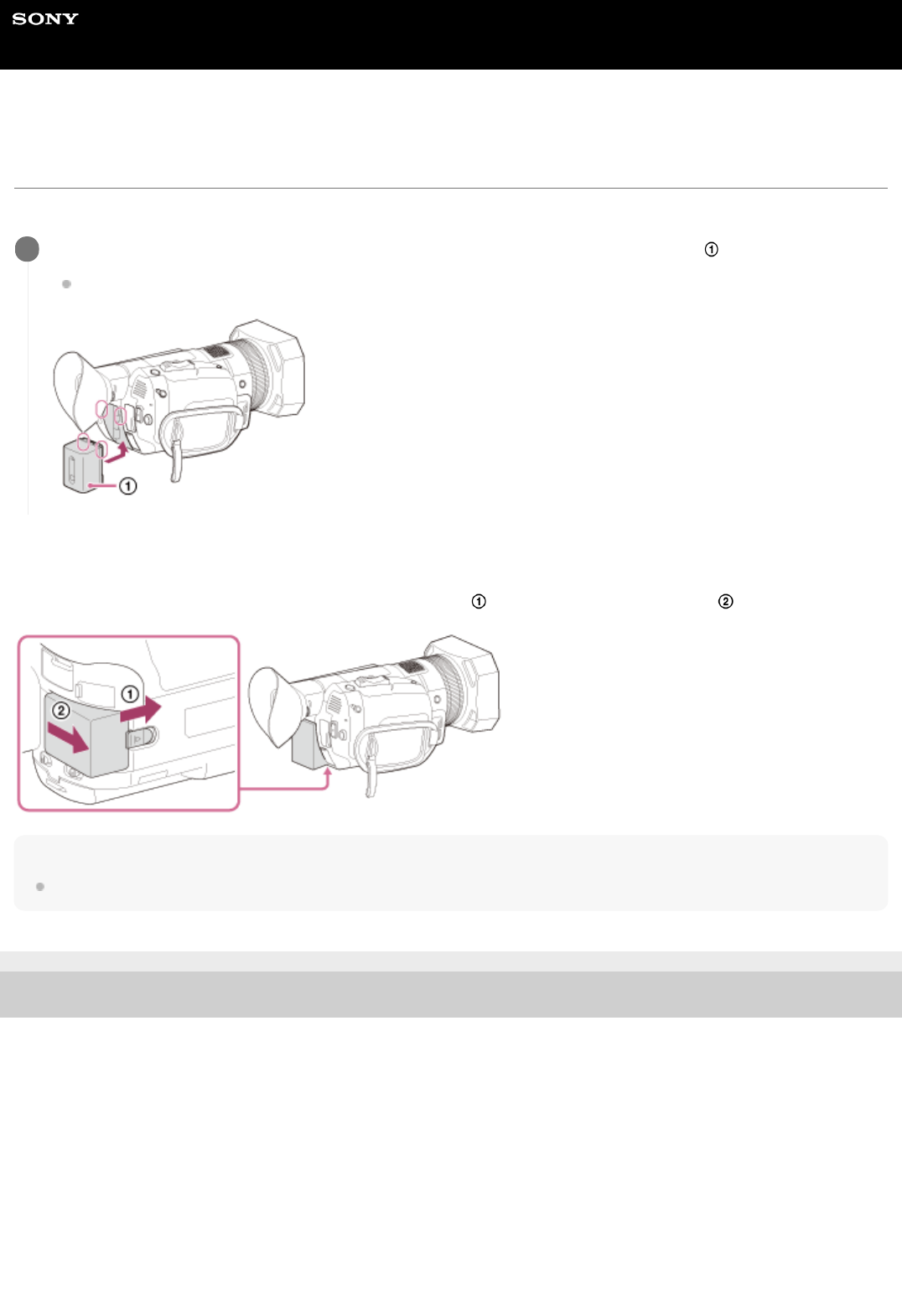 SONY

①

①

①

②

①

②