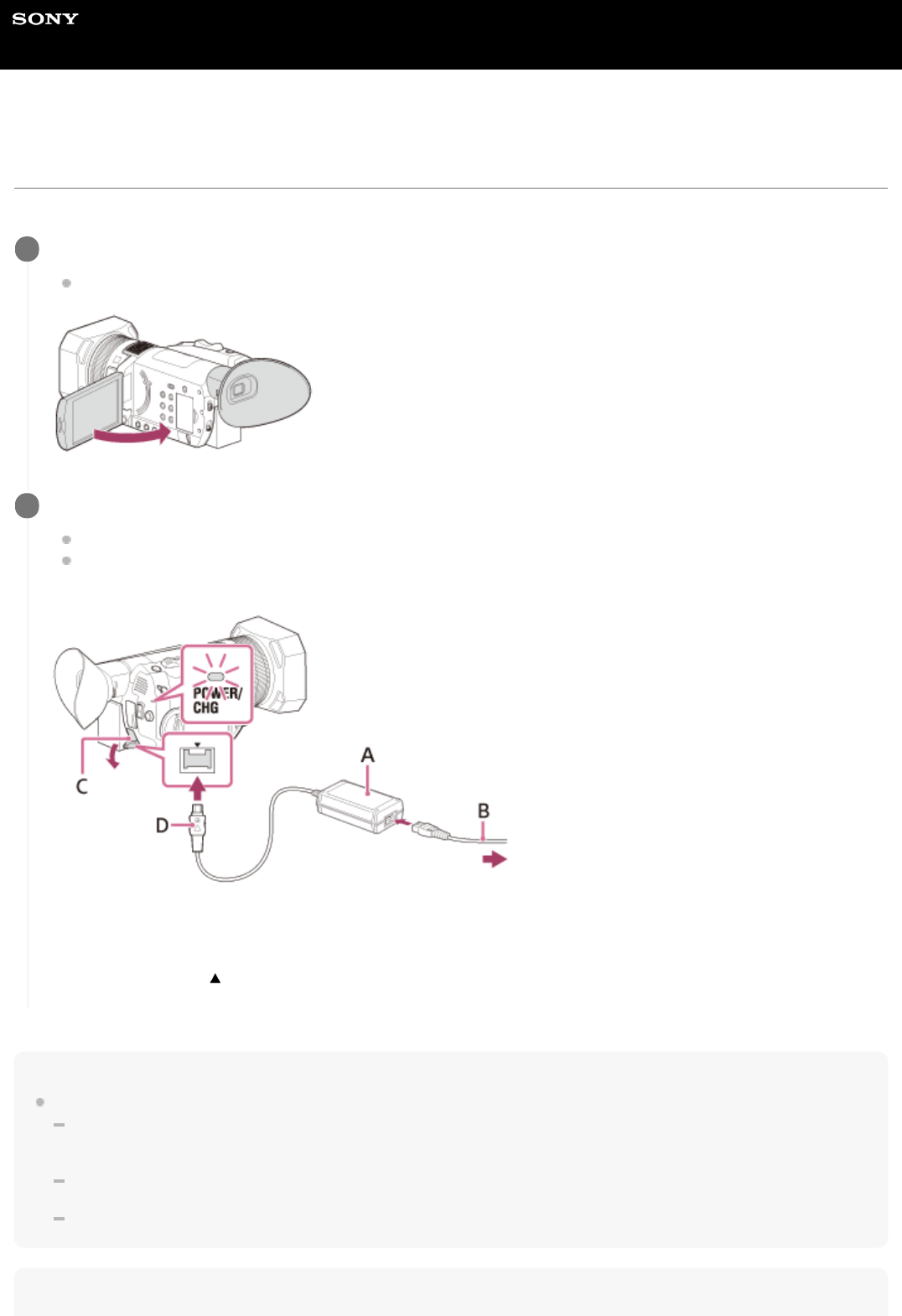 SONY

POWER/
CHG

A

B

C

D

▲