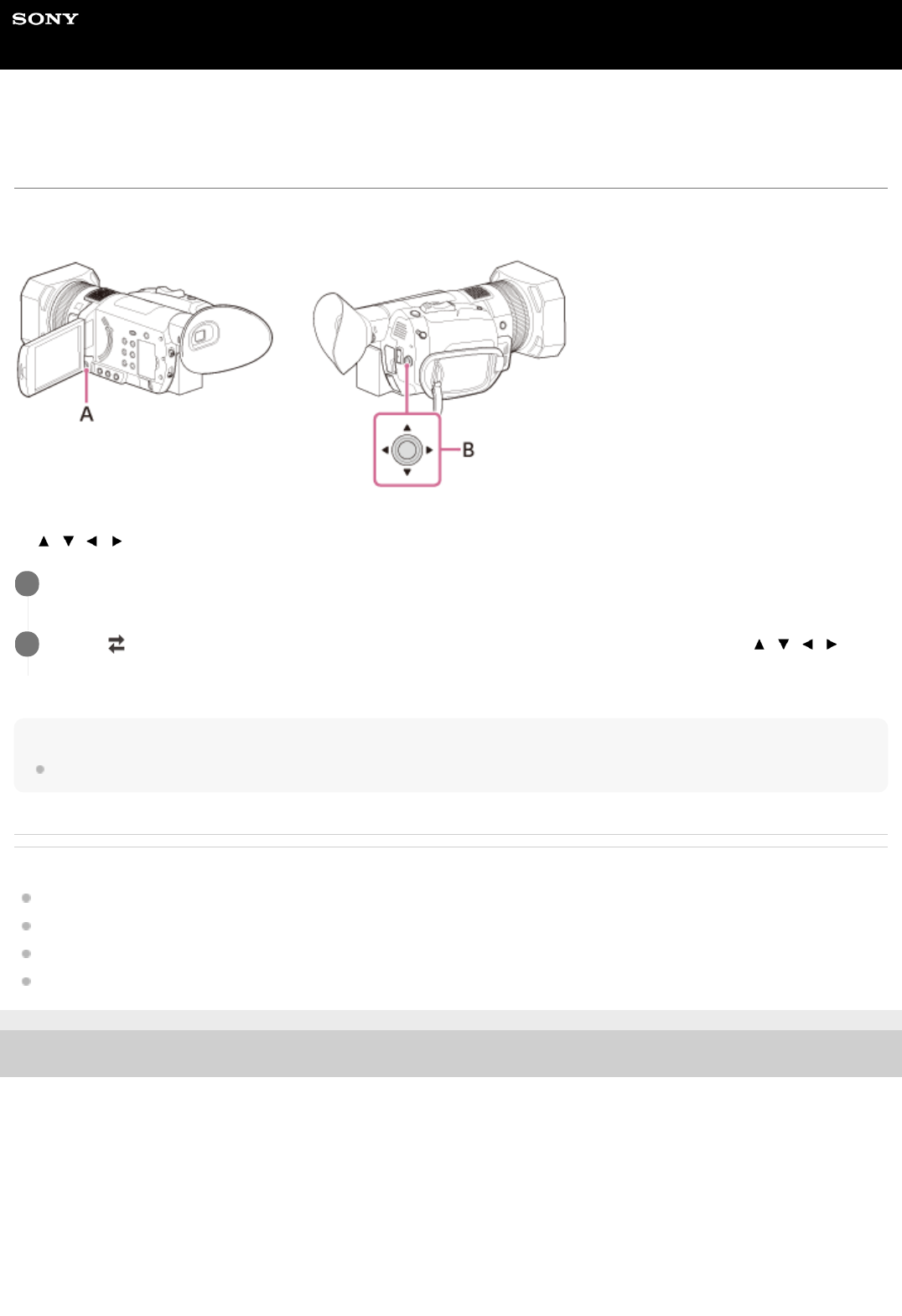 SONY

A

B

▲ ▼ ◄ ►

⇄ ▲ ▼ ◄ ►