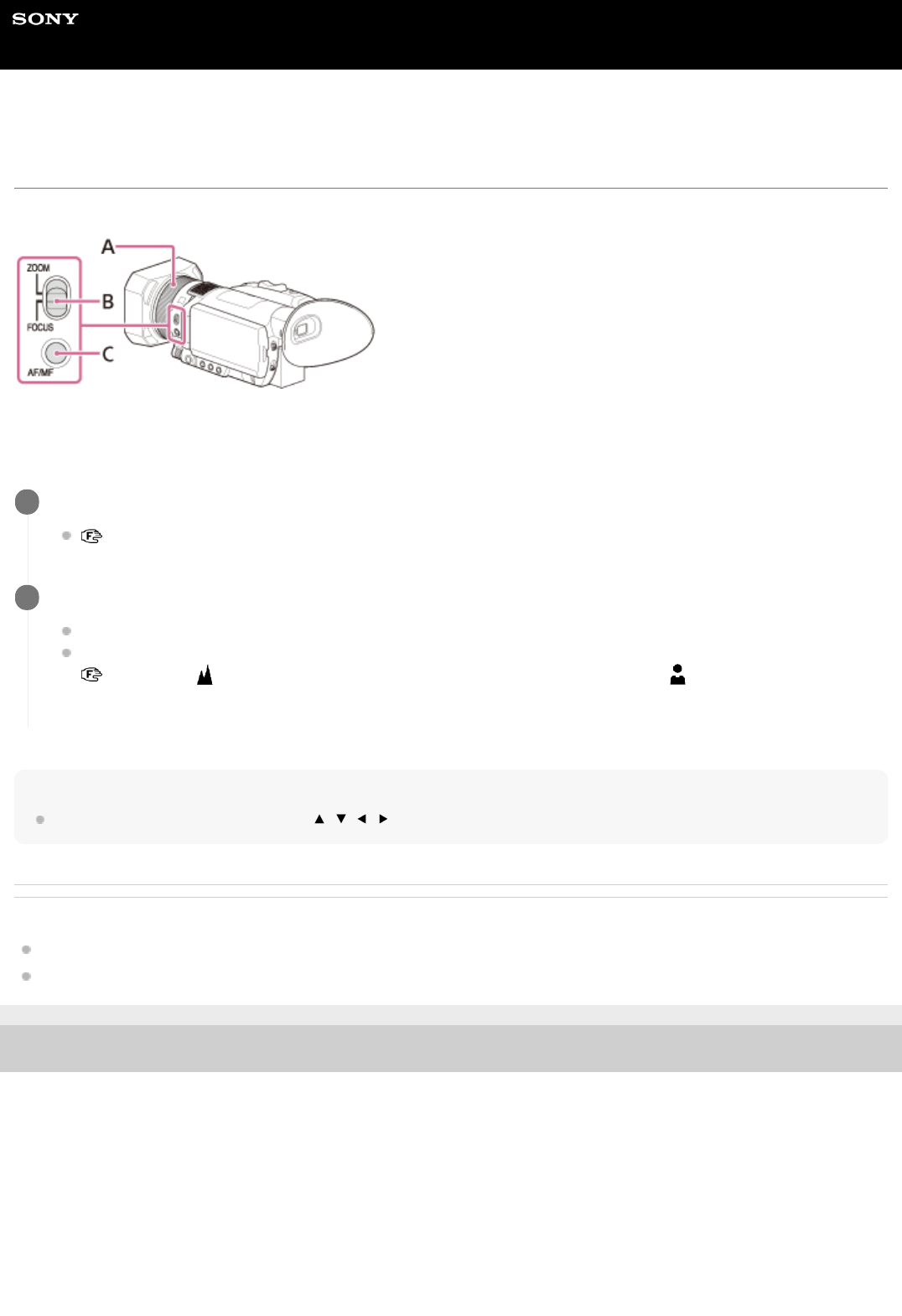 SONY

A
ZOOM
B
FOCUS
C
AF/MF