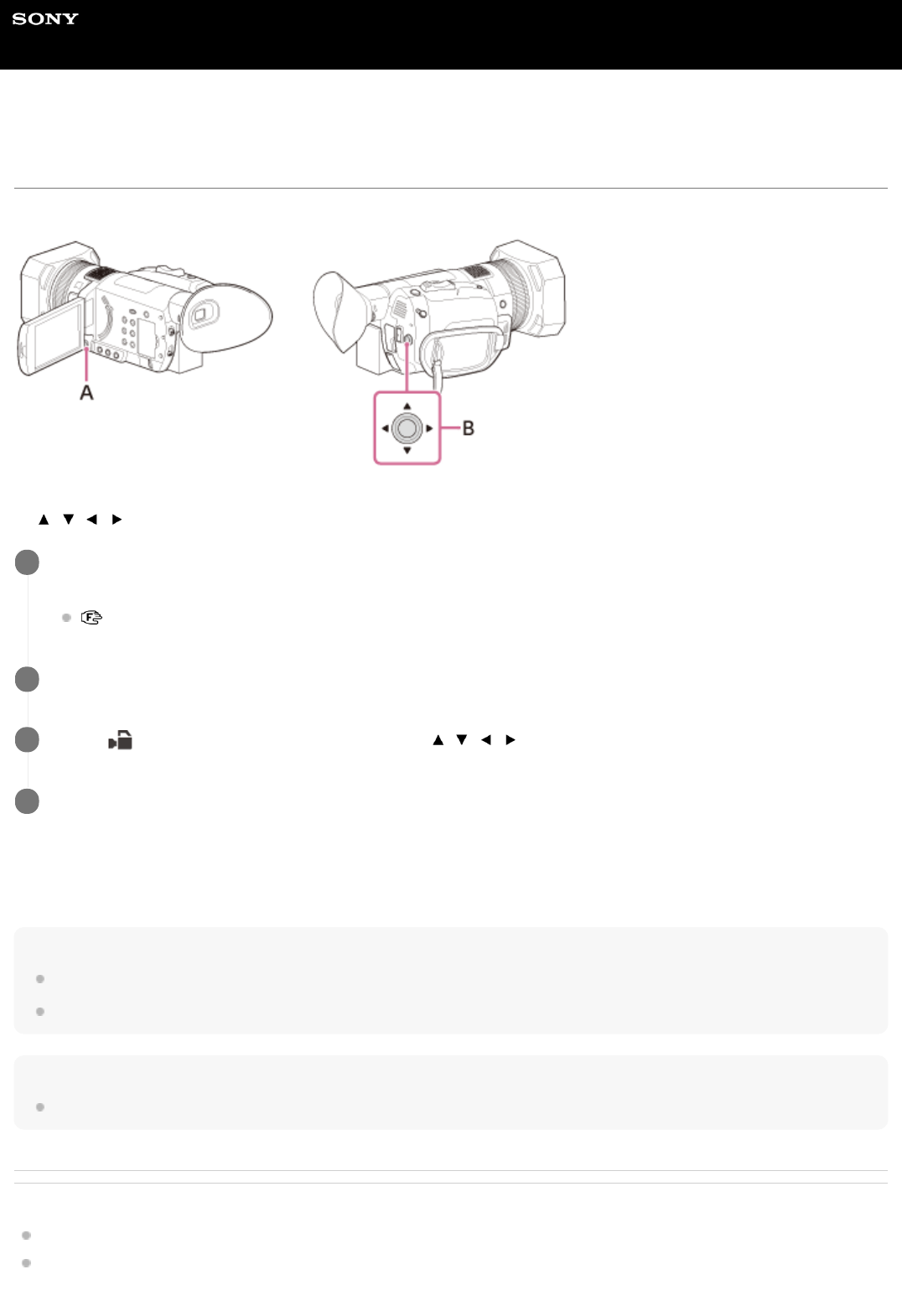 SONY

A

B

▲ ▼ ◄ ►

▲ ▼ ◄ ►