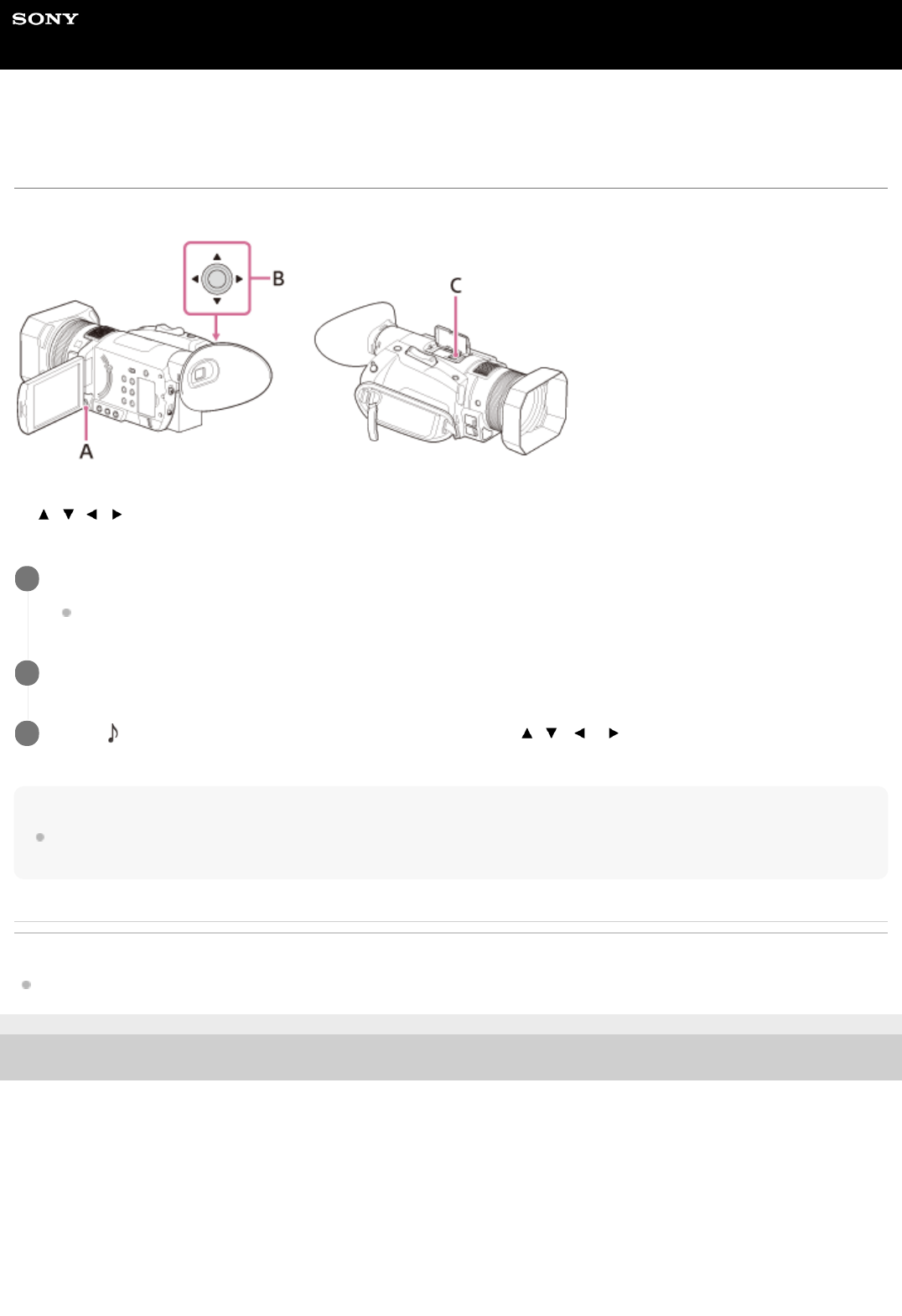 SONY

B

C

A

▲ ▼ ◄ ►

♪ ▲ ▼ ◄ ►