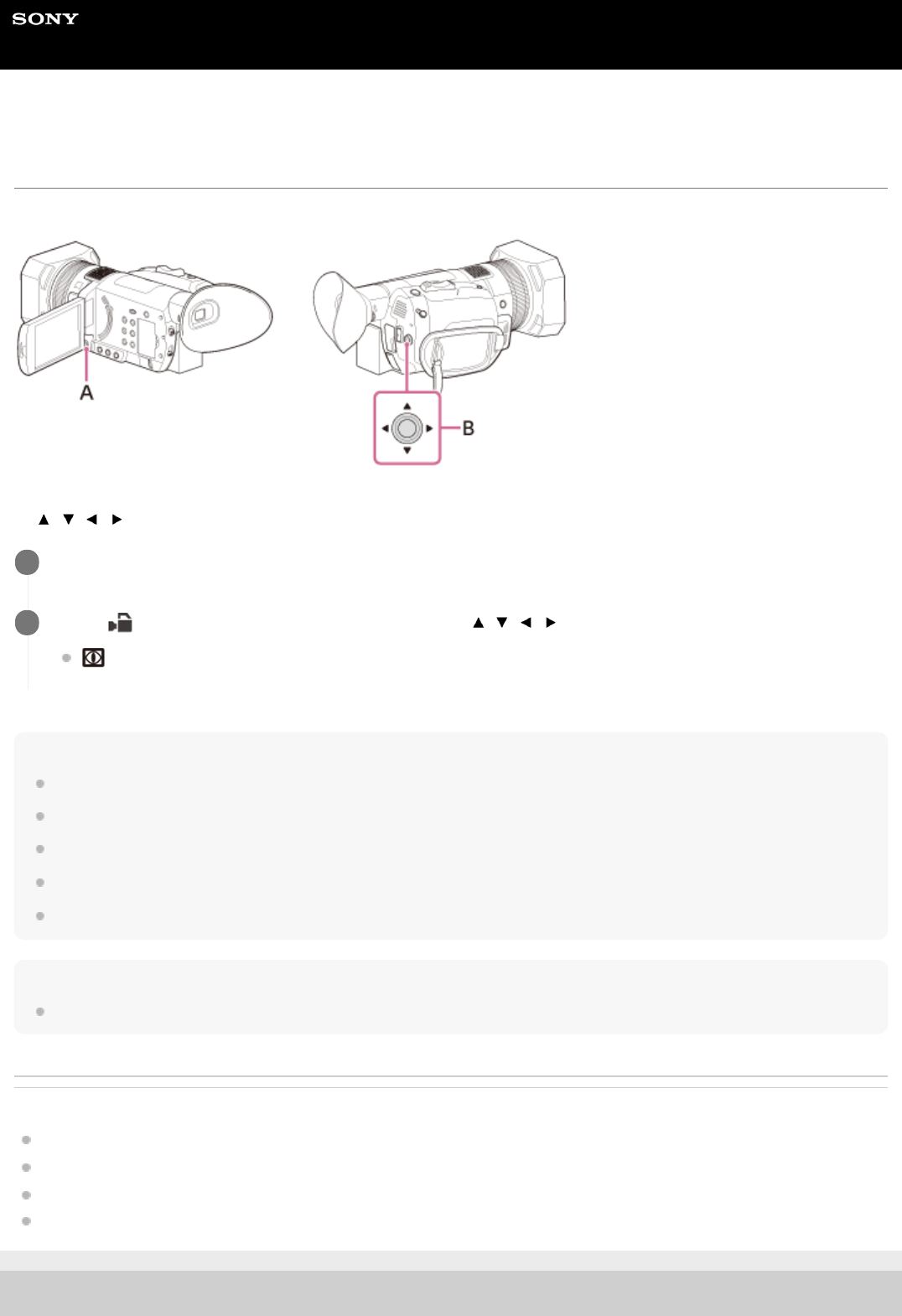 SONY

A

B

▲ ▼ ◄ ►

▲ ▼ ◄ ►