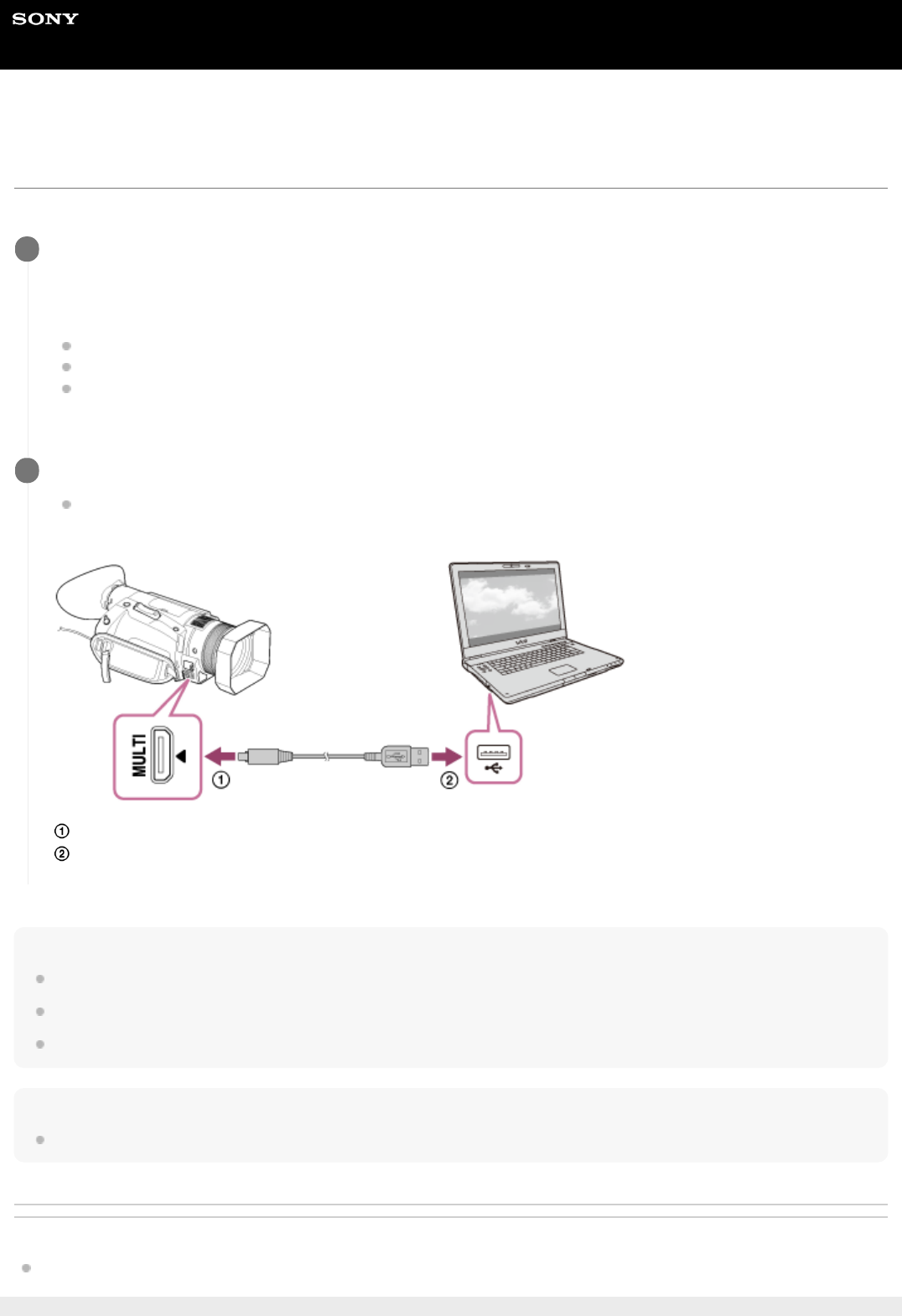 SONY

MULTI

①

②

①
②