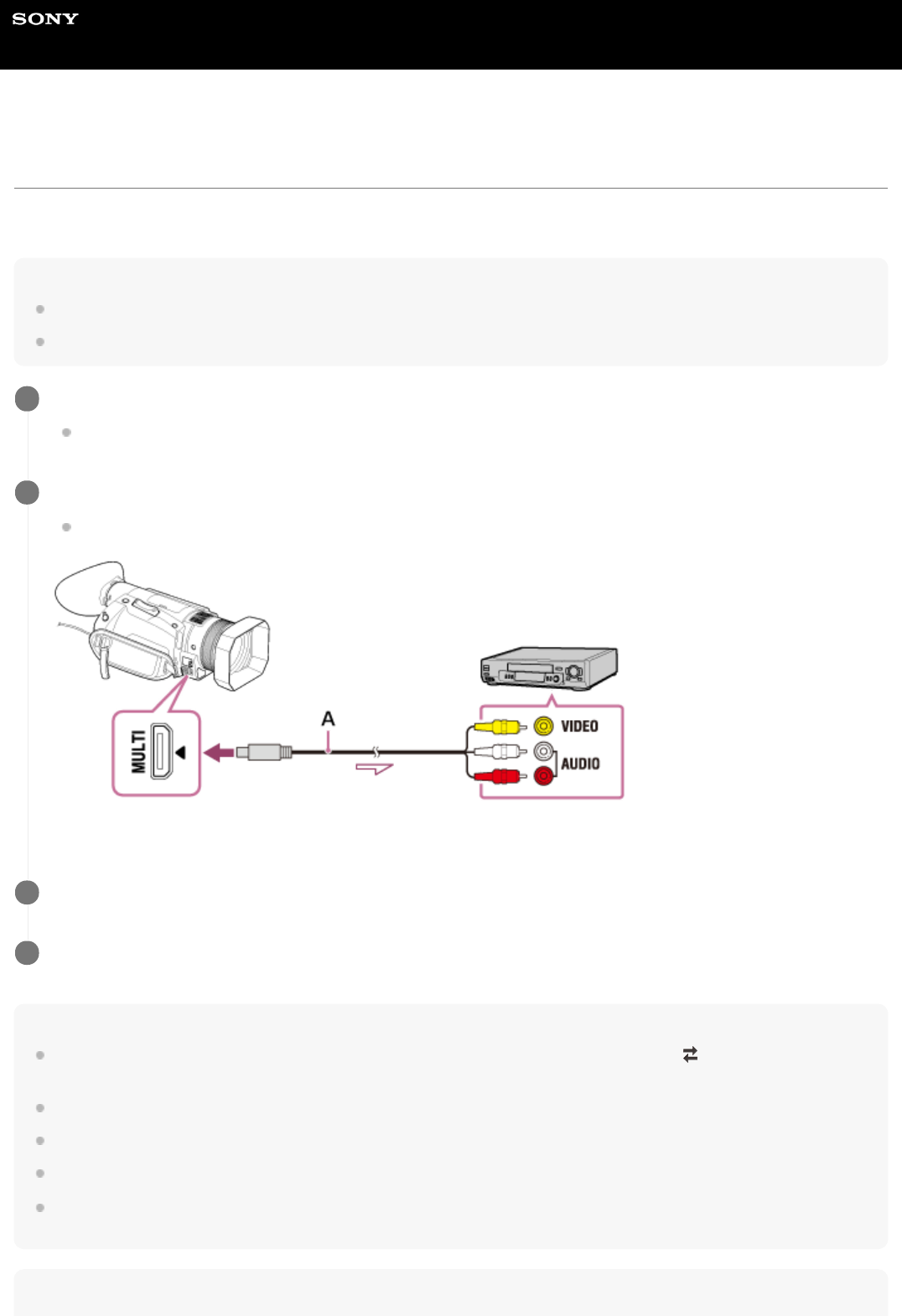 SONY

MULTI

A

VIDEO

AUDIO