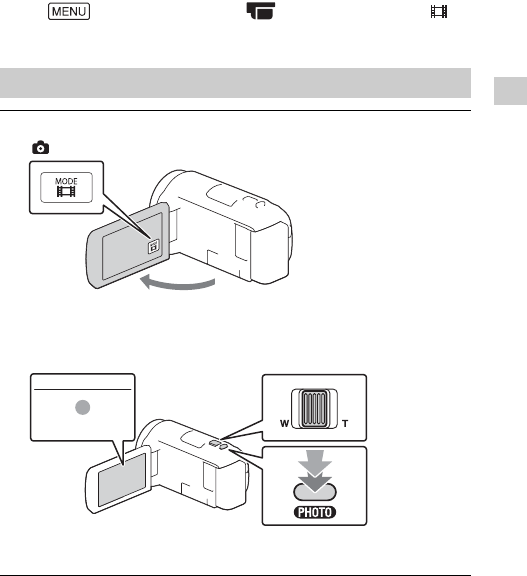 MENU

MODE

W T

PHOTO