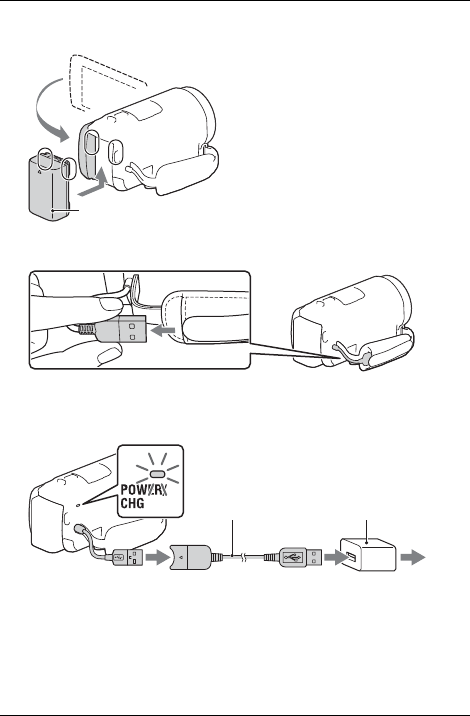 POWER/
CHG