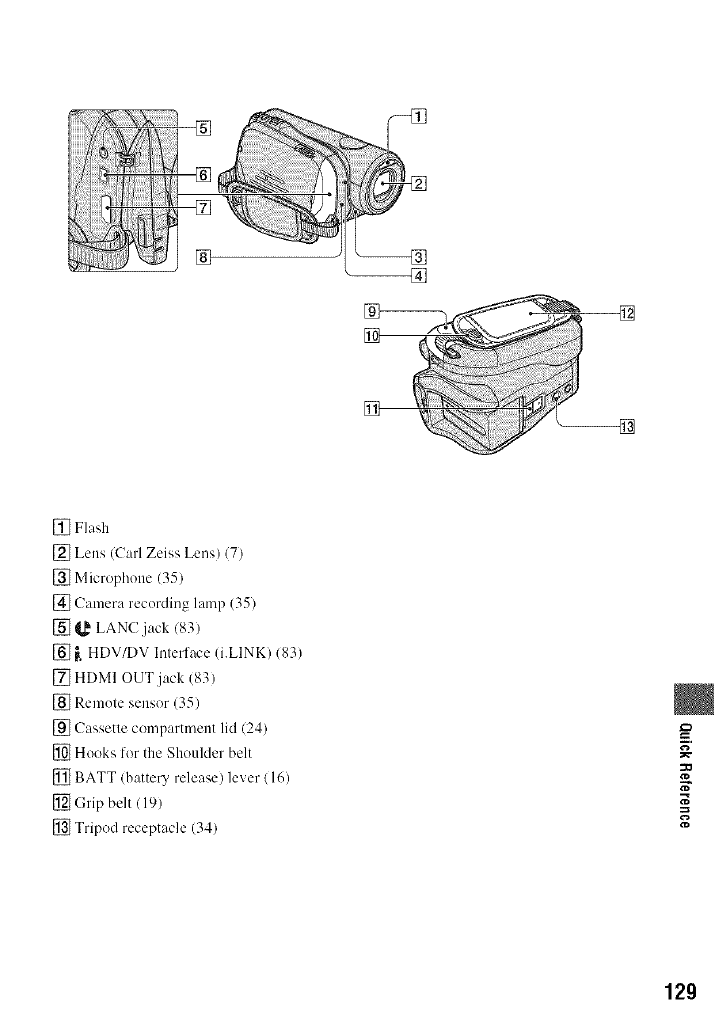 5
6
7
8
1
2
3
4
9
10
11
12
13

1 Flash
2 Lens (Carl Zeiss Lens) (7)
3 Microphone (35)
4 Camera recording lamp (35)
5 LANC jack (83)
6 HDV/DV Interface (i.LINK) (83)
7 HDMI OUT jack (83)
8 Remote sensor (35)
9 Cassette compartment lid (24)
10 Hooks for the Shoulder belt
11 BATT (battery release) lever (16)
12 Grip belt (19)
13 Tripod receptacle (34)

Quick Reference

129