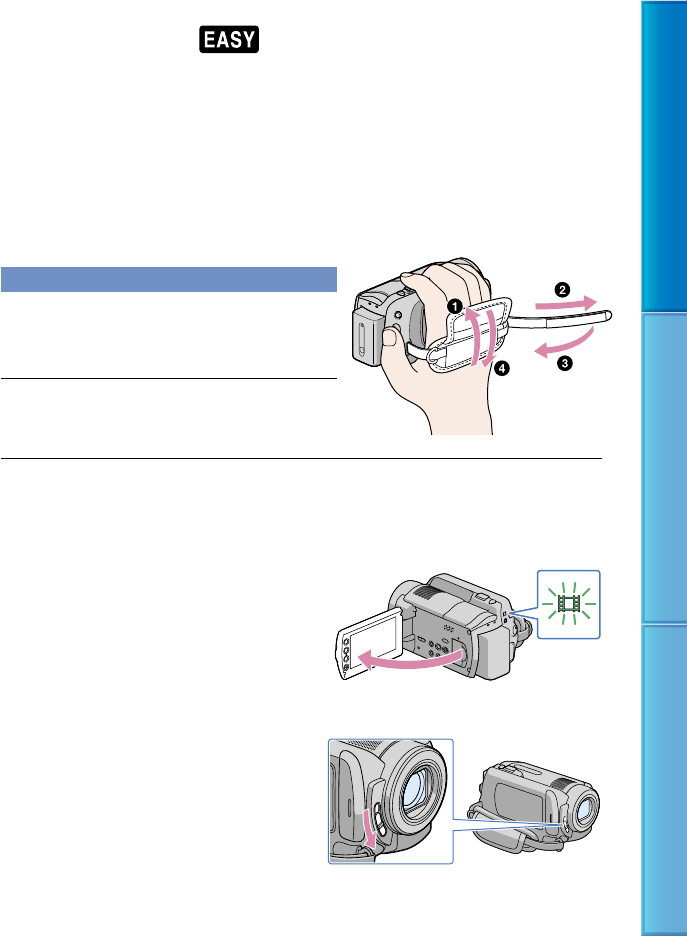 EASY

❶

❷

❸

❹