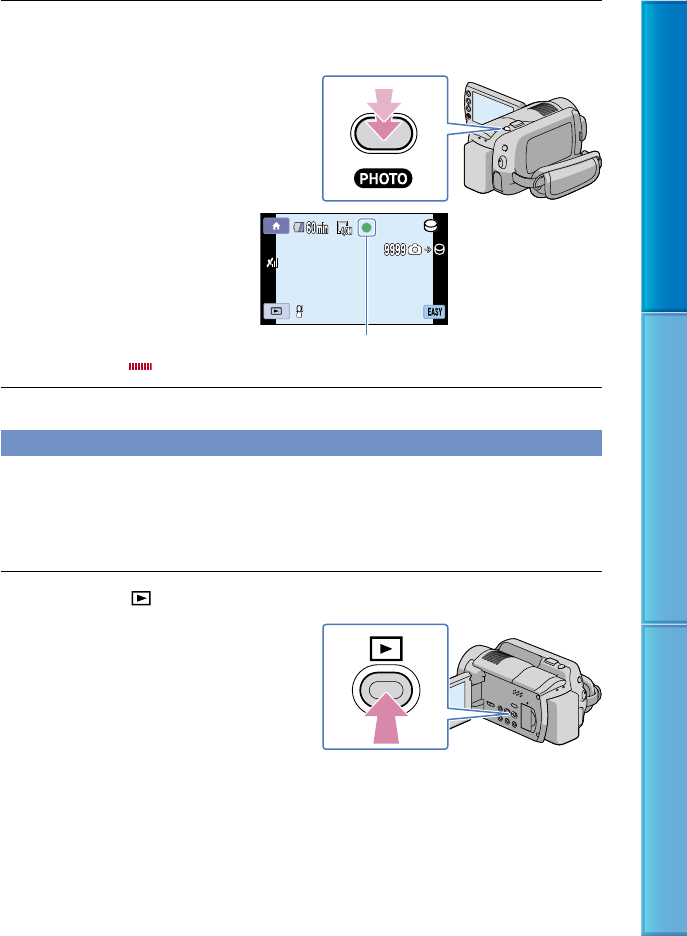 PHOTO

60min

9999

EASY