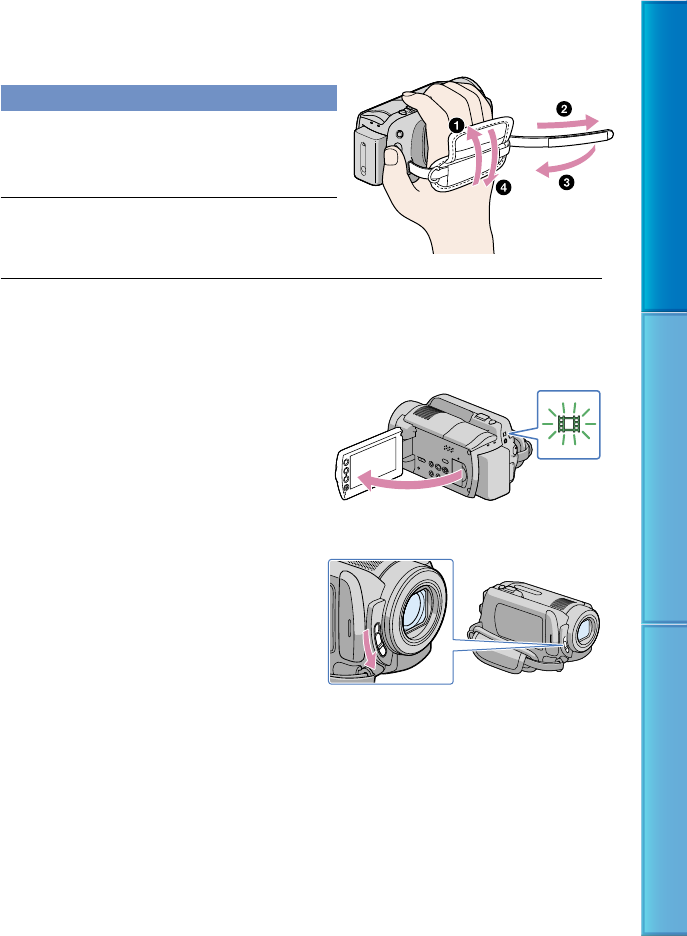 ❶

❷

❸

❹