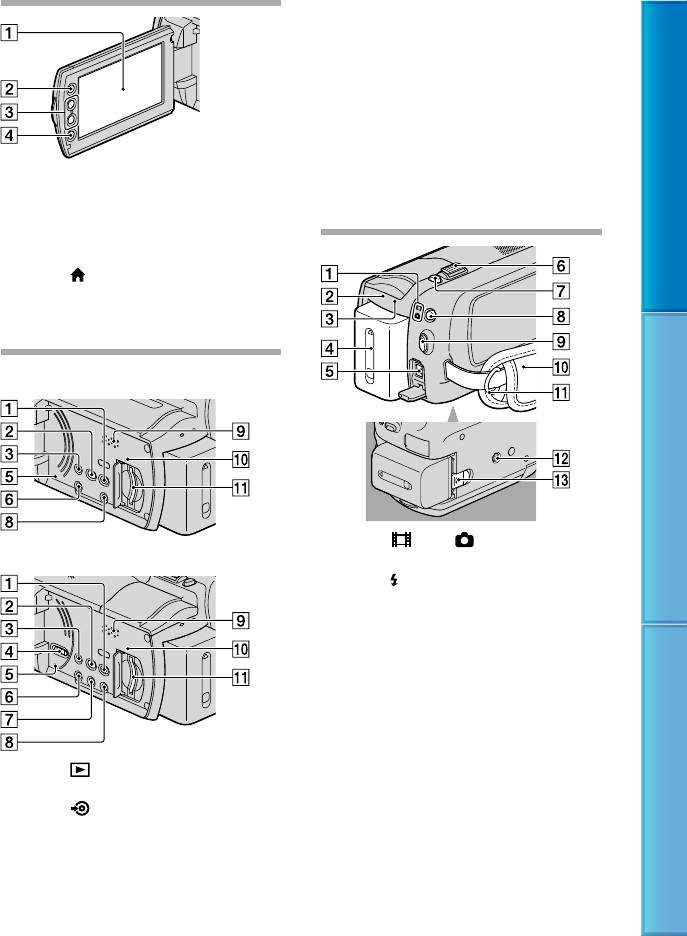 1
2
3
4

1
2
3
5
6
8
9
10
11

1
2
3
4
5
6
7
8
9
10
11

1
2
3
4
5
6
7
8
9
10
11
12
13