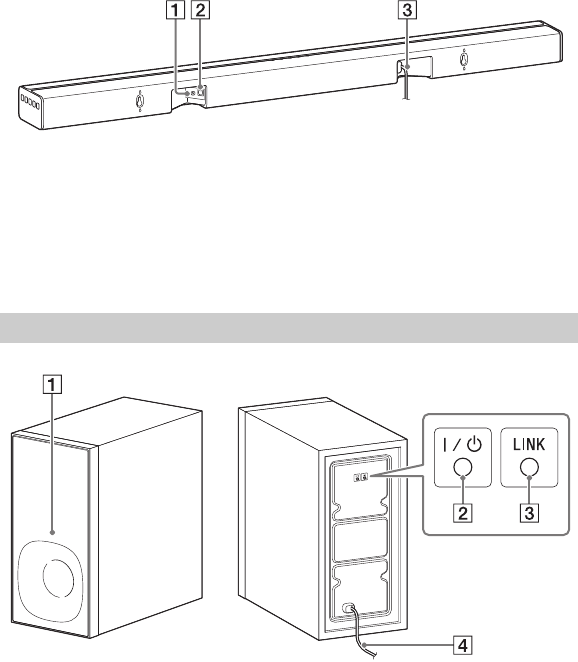 1 2 3

1

I / ⏻ LINK

2 3

4