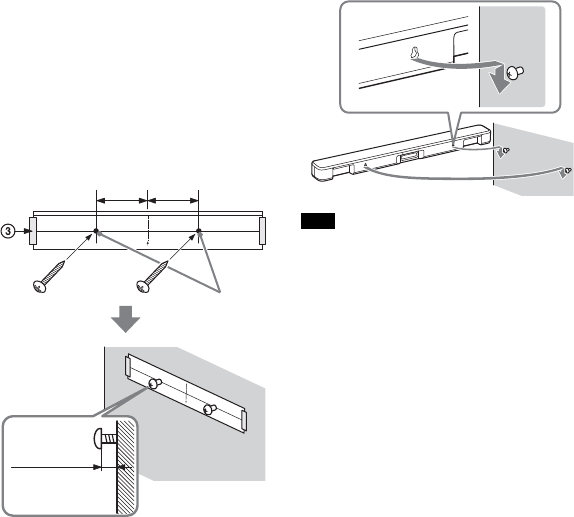 3