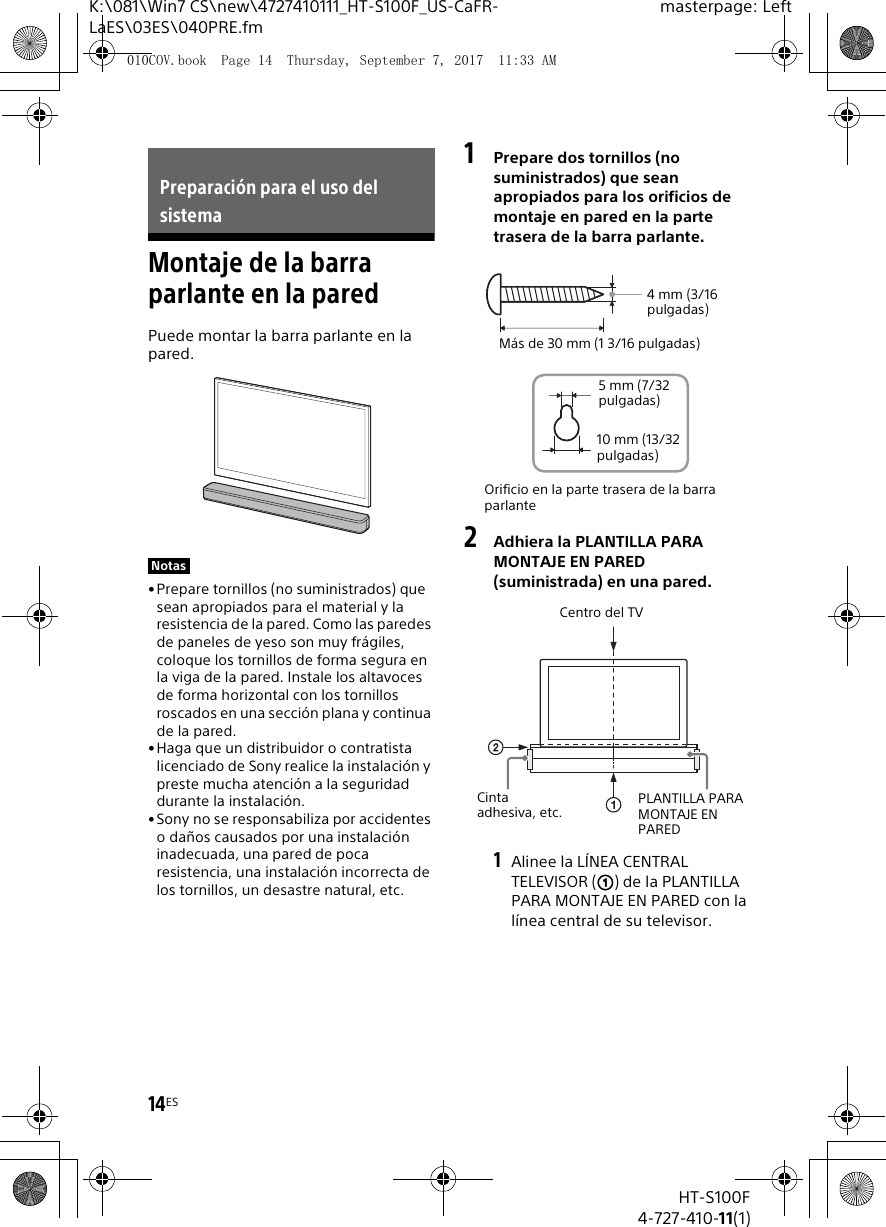 K:\081\Win7 CS\new\4727410111_HT-S100F_US-CaFR-LaES\03ES\040PRE.fm

masterpage: Left

010COV.book Page 14 Thursday, September 7, 2017 11:33 AM

Preparación para el uso del sistema

Montaje de la barra parlante en la pared

Puede montar la barra parlante en la pared.

Notas

• Prepare tornillos (no suministrados) que sean apropiados para el material y la resistencia de la pared. Como las paredes de paneles de yeso son muy frágiles, coloque los tornillos de forma segura en la viga de la pared. Instale los altavoces de forma horizontal con los tornillos roscados en una sección plana y continua de la pared.
• Haga que un distribuidor o contratista licenciado de Sony realice la instalación y preste mucha atención a la seguridad durante la instalación.
• Sony no se responsabiliza por accidentes o daños causados por una instalación inadecuada, una pared de poca resistencia, una instalación incorrecta de los tornillos, un desastre natural, etc.

1 Prepare dos tornillos (no suministrados) que sean apropiados para los orificios de montaje en pared en la parte trasera de la barra parlante.

4 mm (3/16 pulgadas)

Más de 30 mm (1 3/16 pulgadas)

5 mm (7/32 pulgadas)

10 mm (13/32 pulgadas)

Orificio en la parte trasera de la barra parlante

2 Adhiera la PLANTILLA PARA MONTAJE EN PARED (suministrada) en una pared.

Centro del TV

②

Cinta adhesiva, etc.

①

PLANTILLA PARA MONTAJE EN PARED

1 Alinee la LÍNEA CENTRAL TELEVISOR (①) de la PLANTILLA PARA MONTAJE EN PARED con la línea central de su televisor.

14ES

HT-S100F
4-727-410-11(1)