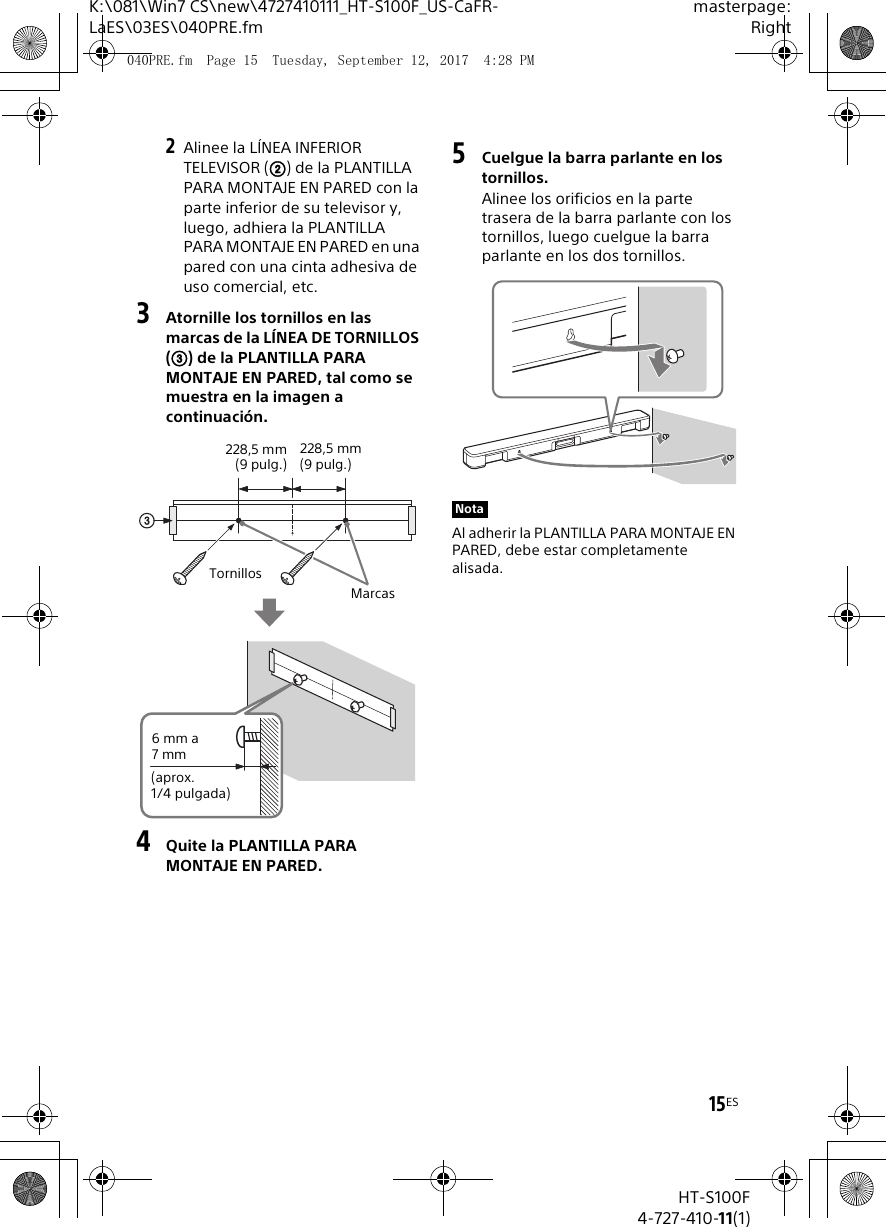 K:\081\Win7 CS\new\4727410111_HT-S100F_US-CaFR-LaES\03ES\040PRE.fm

masterpage: Right

040PRE.fm Page 15 Tuesday, September 12, 2017 4:28 PM

2 Alinee la LÍNEA INFERIOR TELEVISOR (②) de la PLANTILLA PARA MONTAJE EN PARED con la parte inferior de su televisor y, luego, adhiera la PLANTILLA PARA MONTAJE EN PARED en una pared con una cinta adhesiva de uso comercial, etc.

3 Atornille los tornillos en las marcas de la LÍNEA DE TORNILLOS (③) de la PLANTILLA PARA MONTAJE EN PARED, tal como se muestra en la imagen a continuación.

228,5 mm (9 pulg.)

228,5 mm (9 pulg.)

③

Tornillos

Marcas

6 mm a 7 mm

(aprox. 1/4 pulgada)

4 Quite la PLANTILLA PARA MONTAJE EN PARED.

5 Cuelgue la barra parlante en los tornillos.

Alinee los orificios en la parte trasera de la barra parlante con los tornillos, luego cuelgue la barra parlante en los dos tornillos.

Nota

Al adherir la PLANTILLA PARA MONTAJE EN PARED, debe estar completamente alisada.

15ES

HT-S100F
4-727-410-11(1)