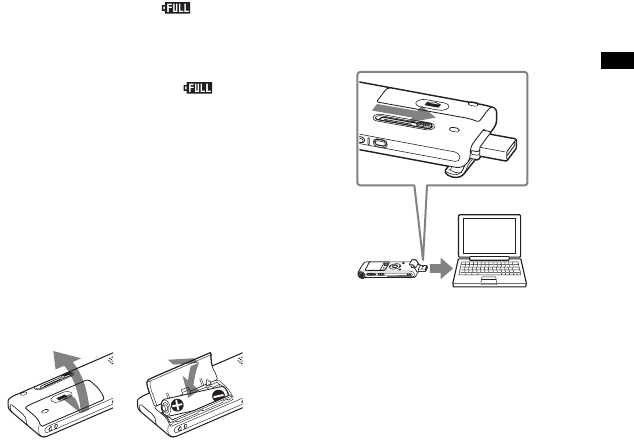 FULL

FULL