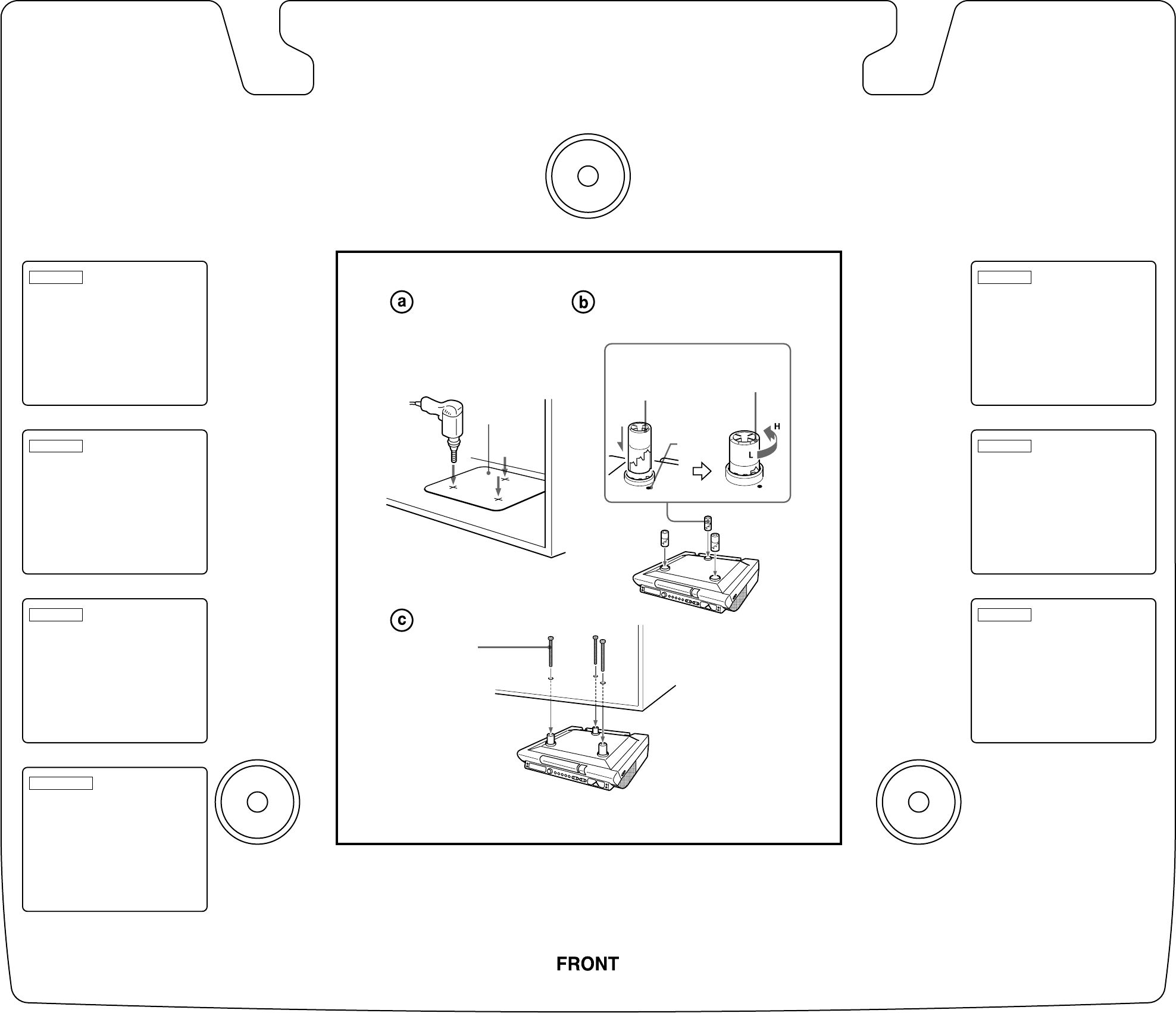 a

b

H

L

c

FRONT