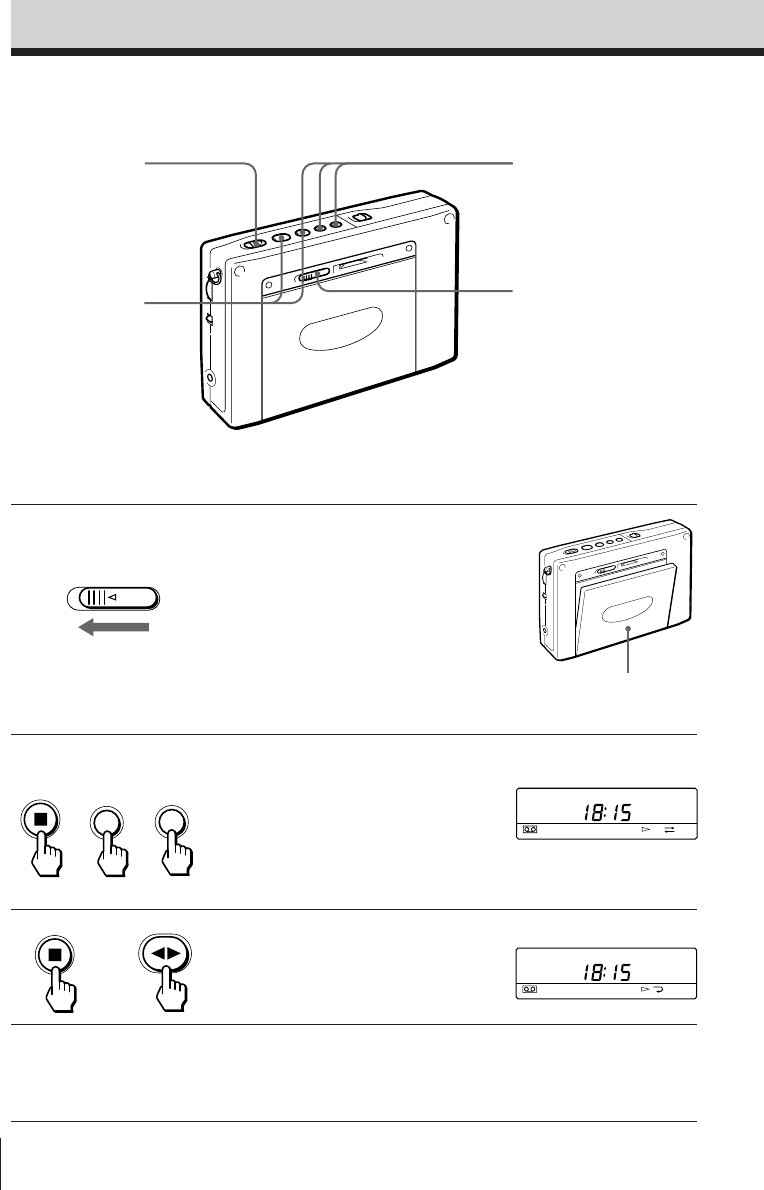 18:15

18:15