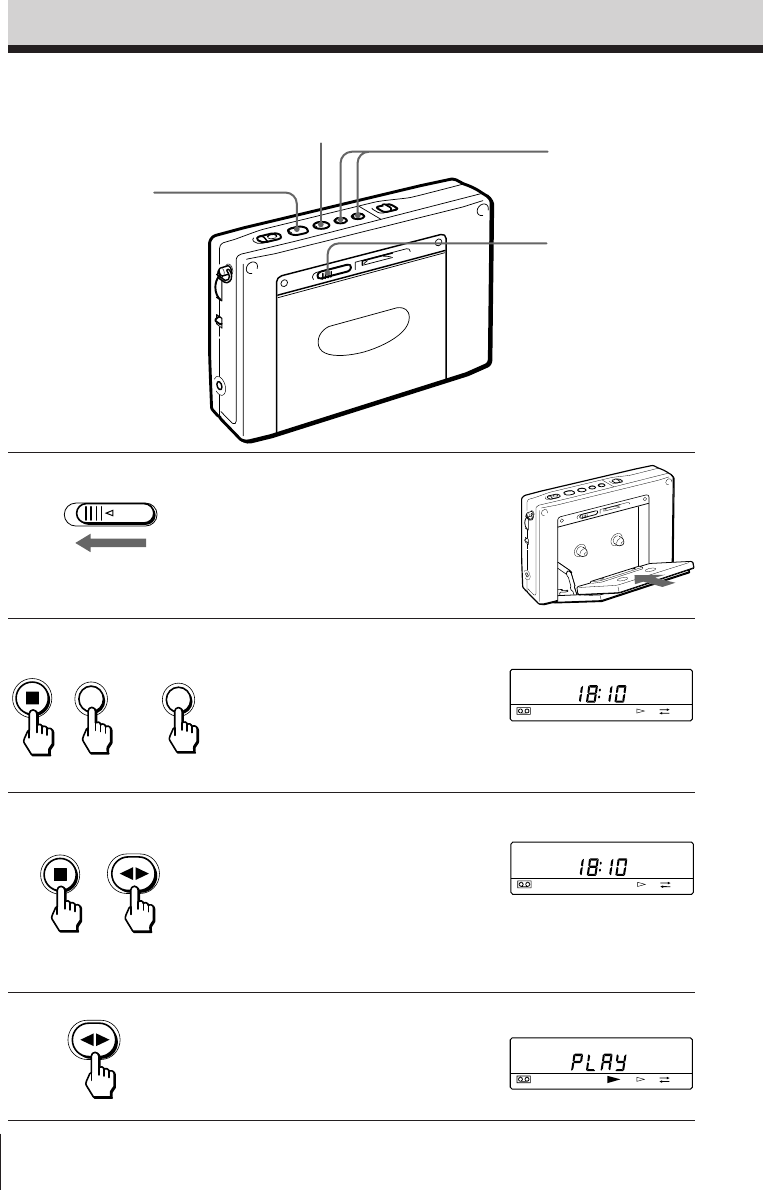 18:10

18:10

PLAY