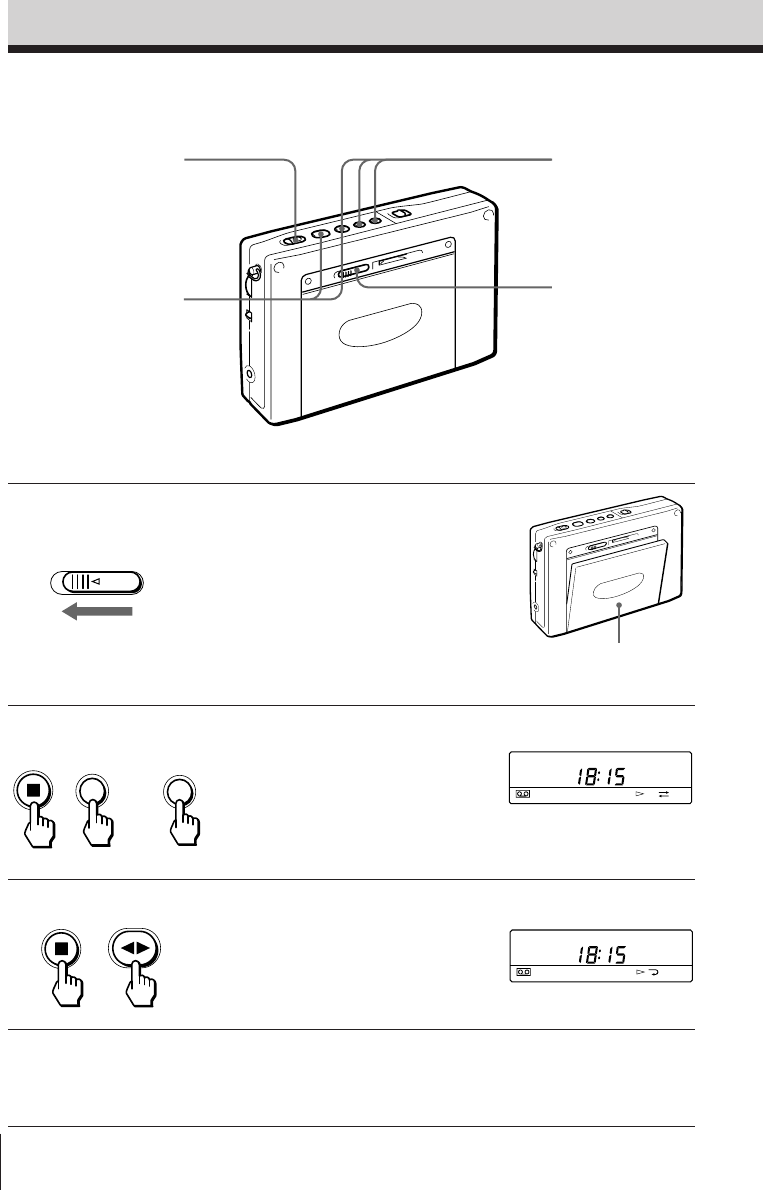 18:15

18:15